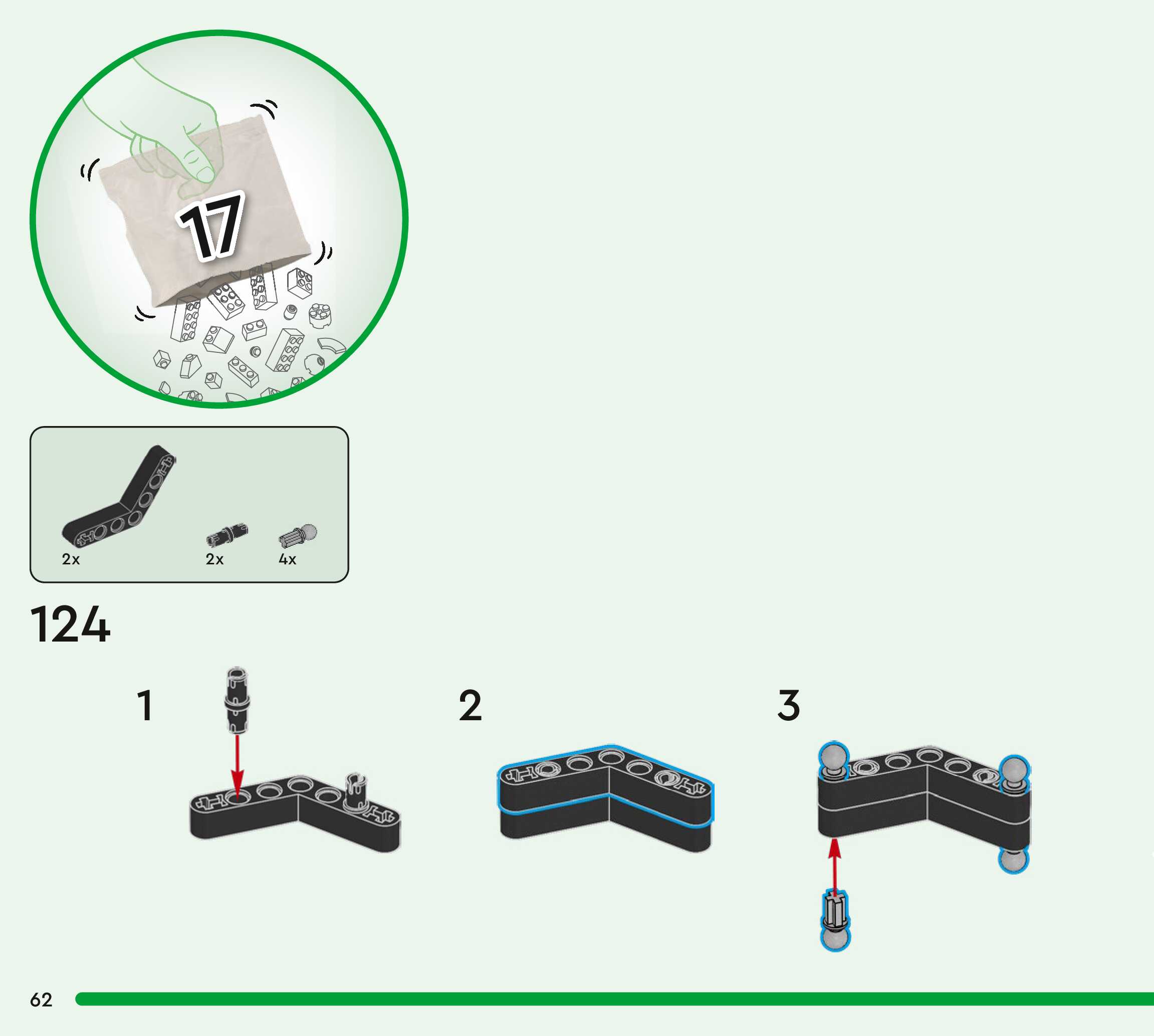 17

2x

2x

4x

124

1

2

3

62