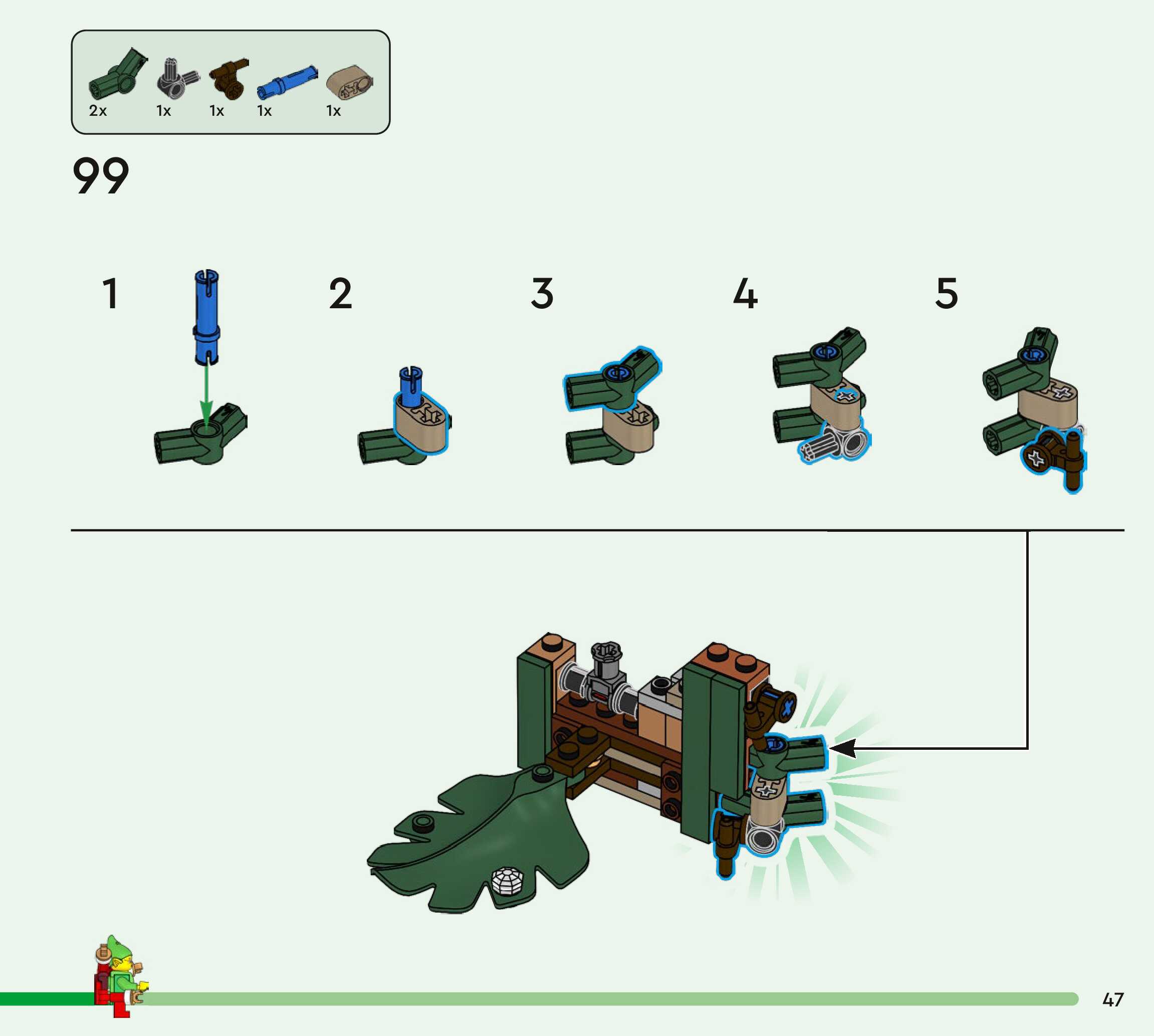 2x 1x 1x 1x 1x

99

1

2

3

4

5

47