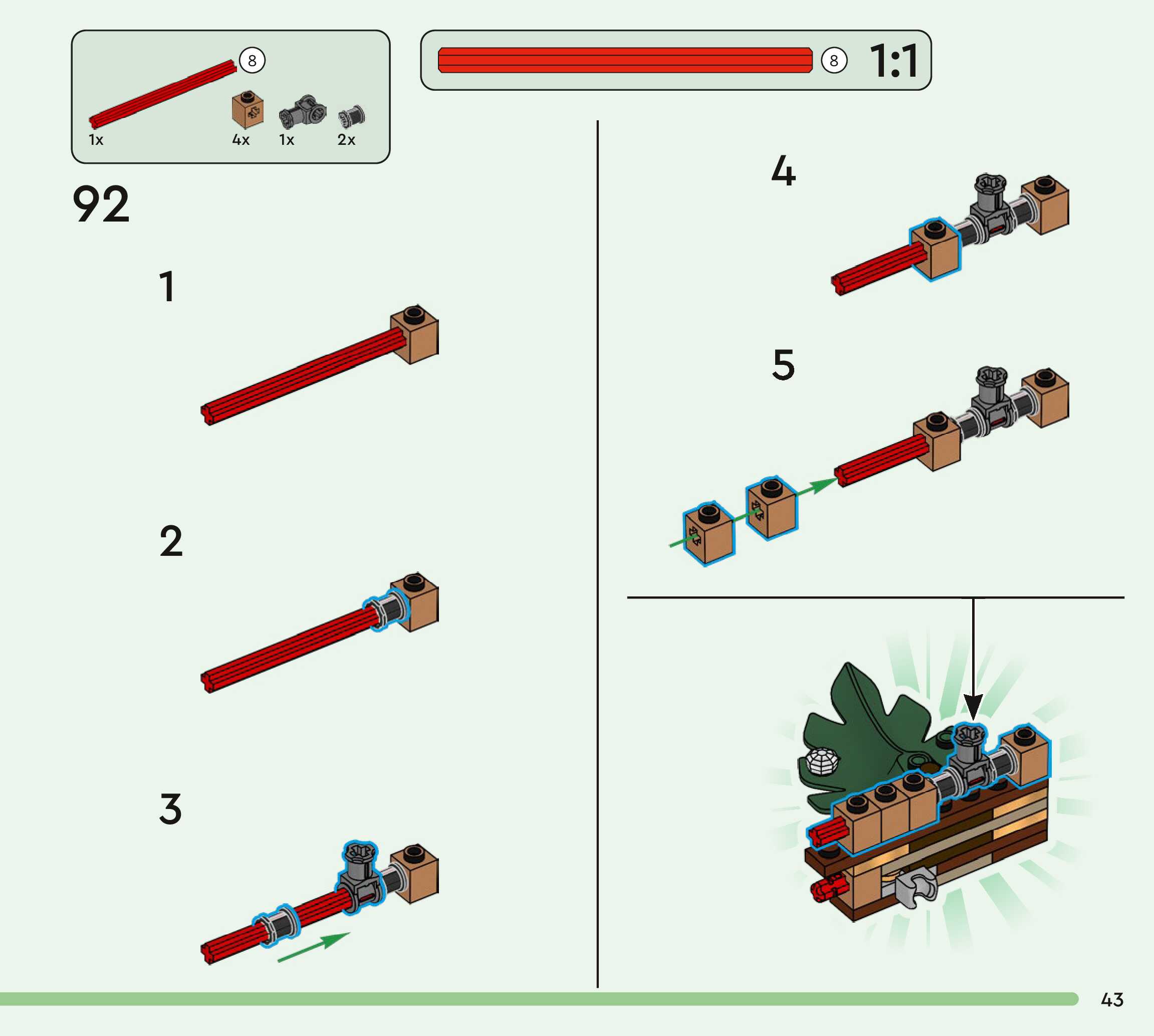 8
1x 4x 1x 2x

8 1:1

92

1

2

3

4

5

43