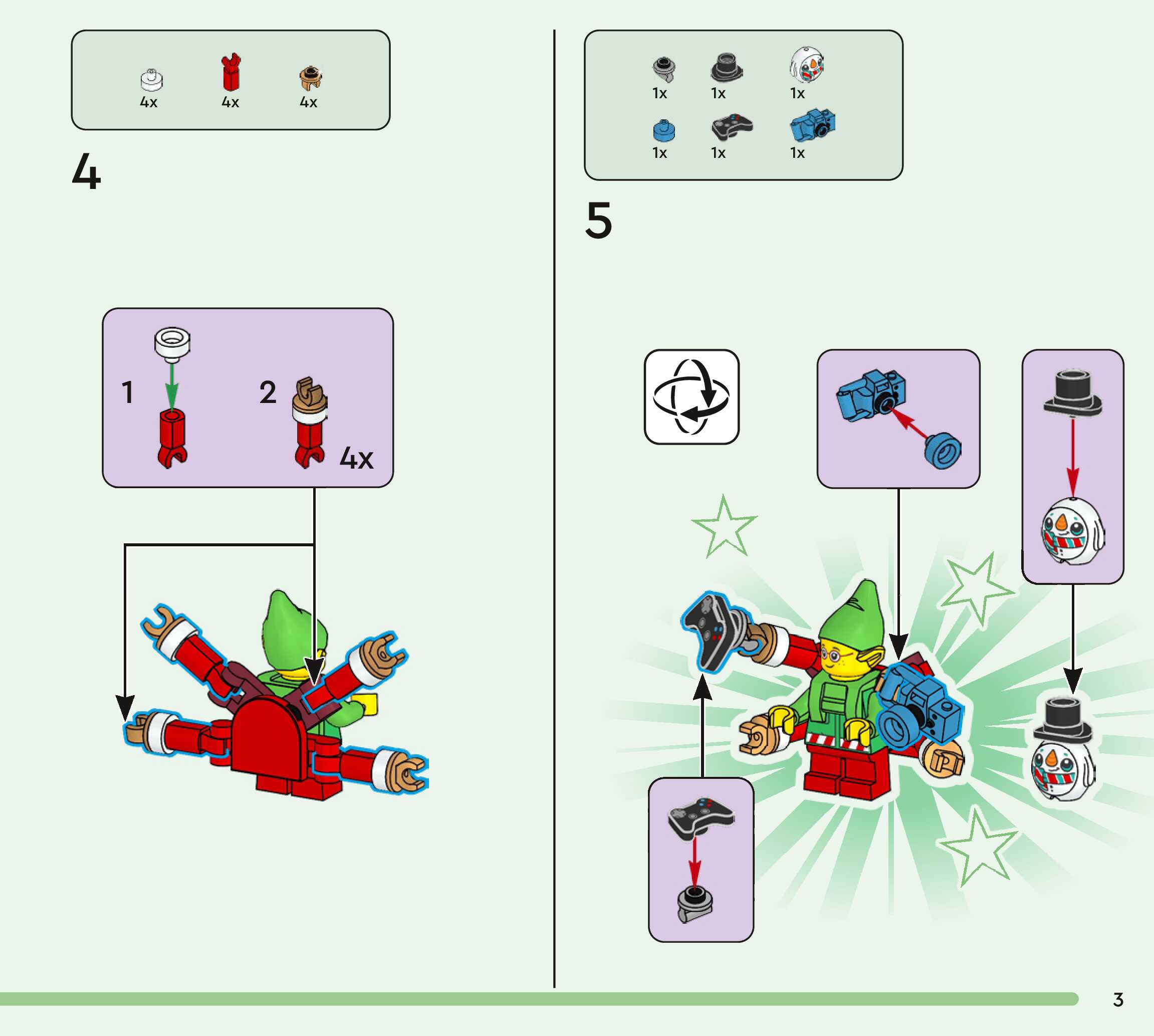 4x 4x 4x

4

1

2

4x

1x 1x 1x

1x 1x 1x

5

3