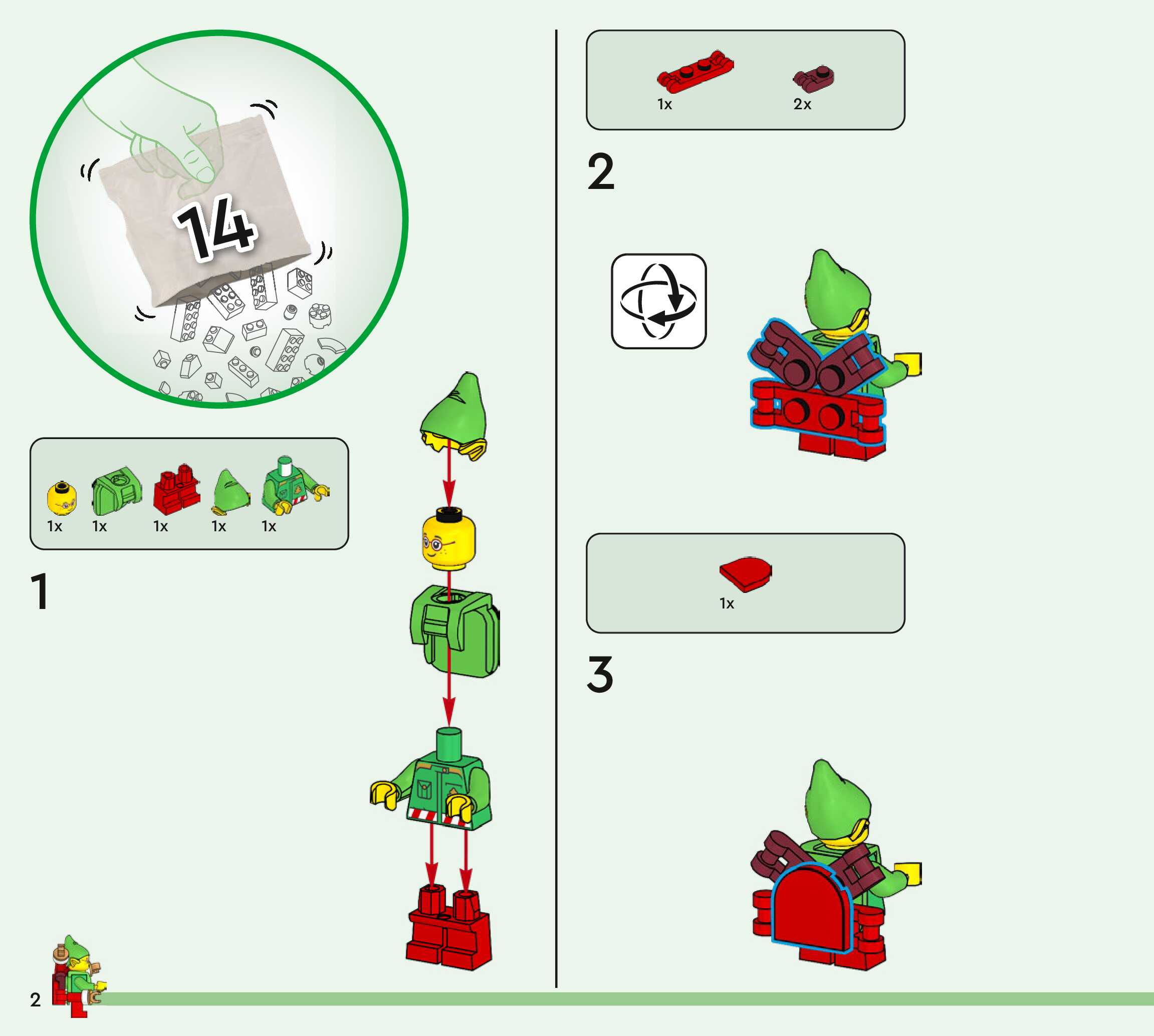 14

1x 1x 1x 1x 1x

1

1x 2x

2

1x

3

2