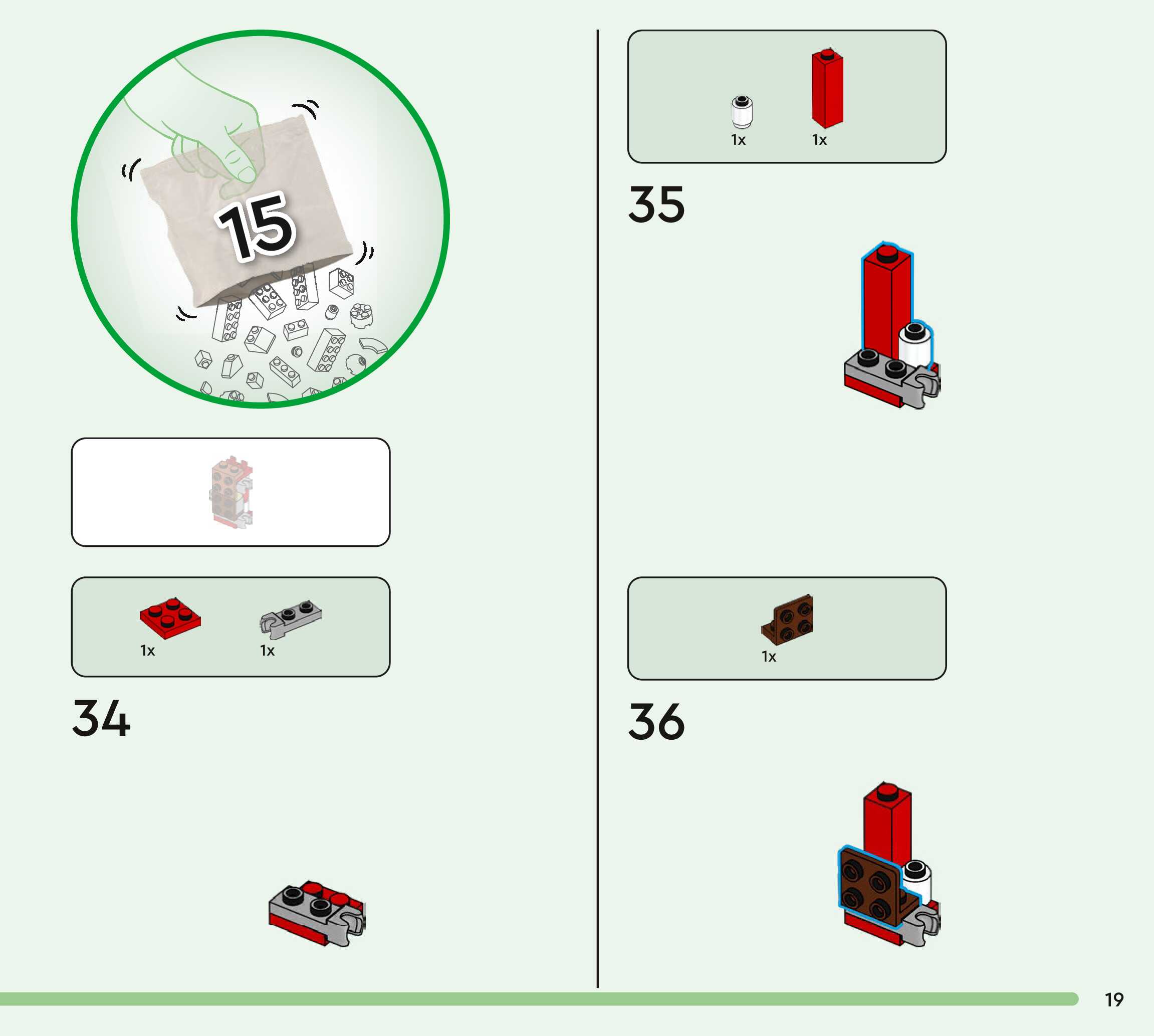 15

1x 1x

34

1x 1x

35

1x

36

19