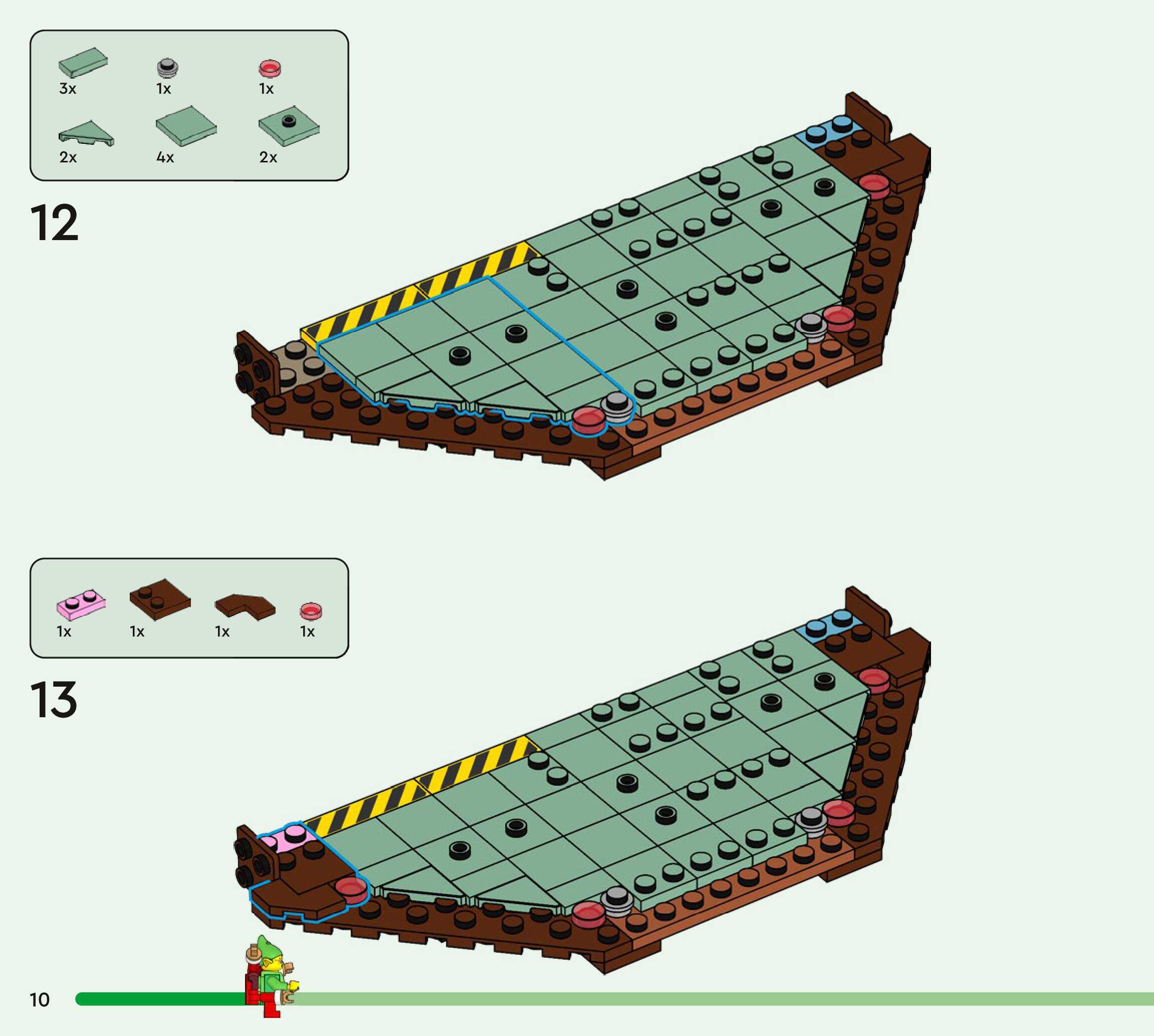 3x 1x 1x
2x 4x 2x

12

1x 1x 1x 1x

13

10