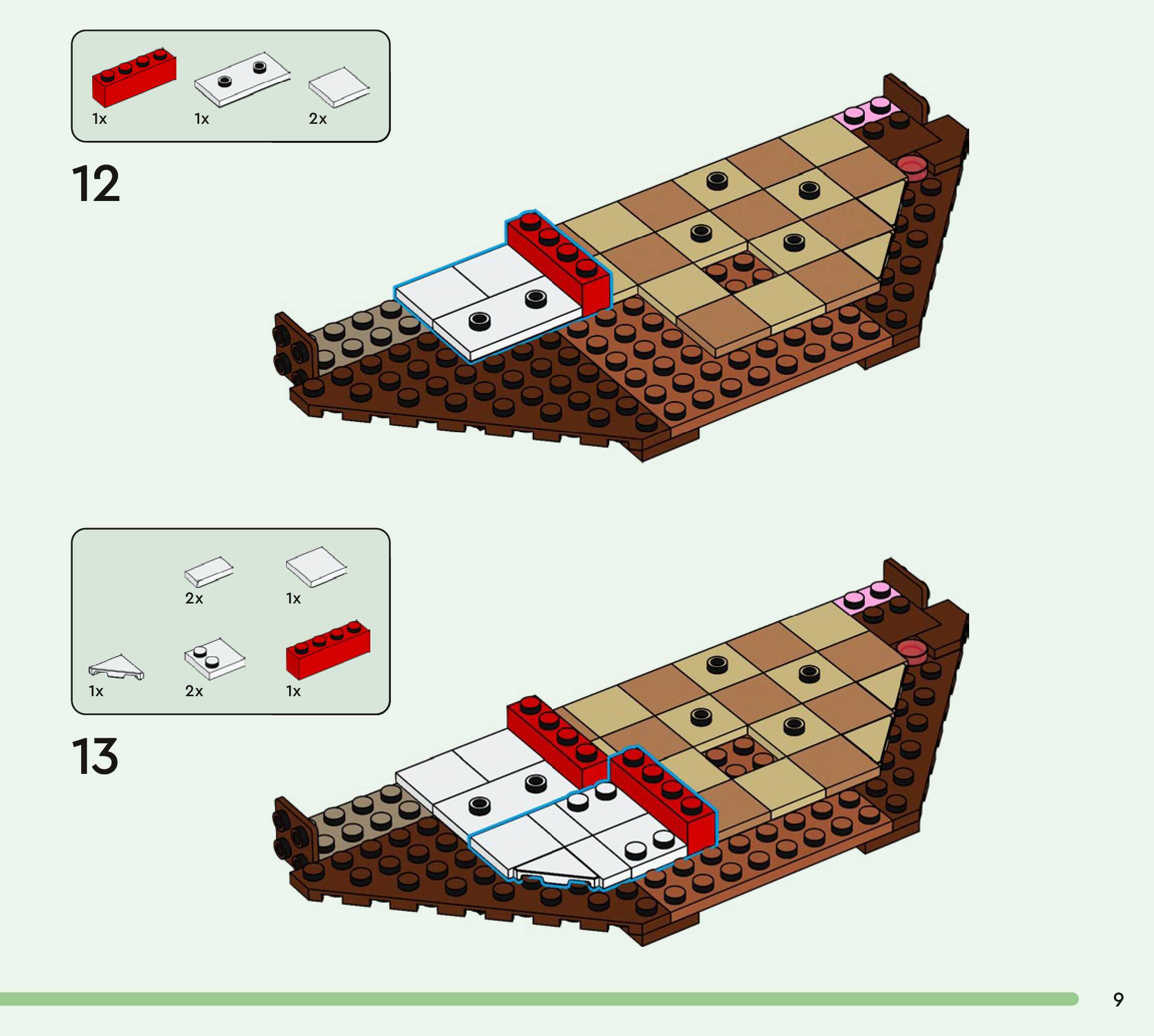 1x 1x 2x

12

2x 1x

1x 2x 1x

13

9