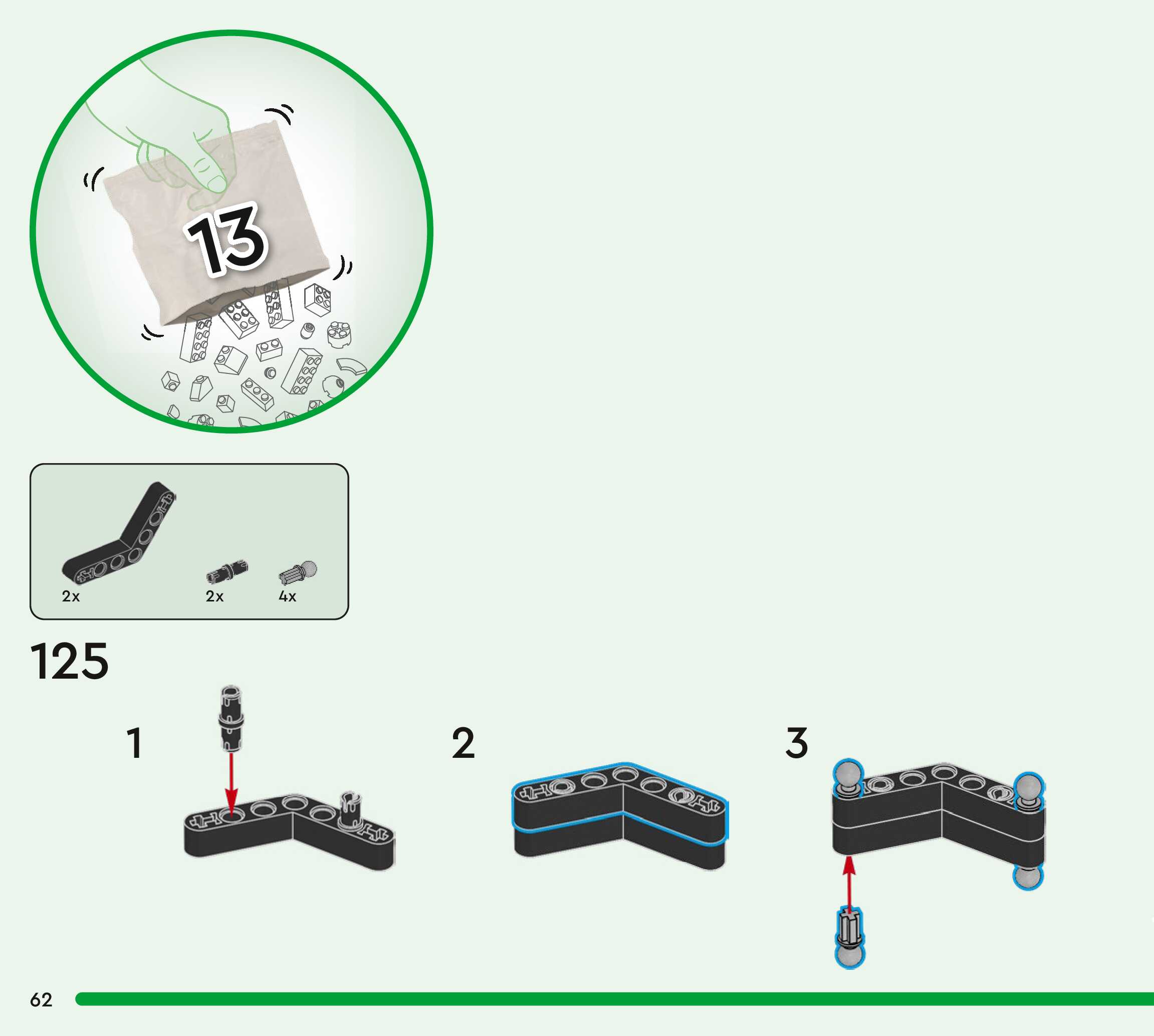 13

2x

2x

4x

125

1

2

3

62