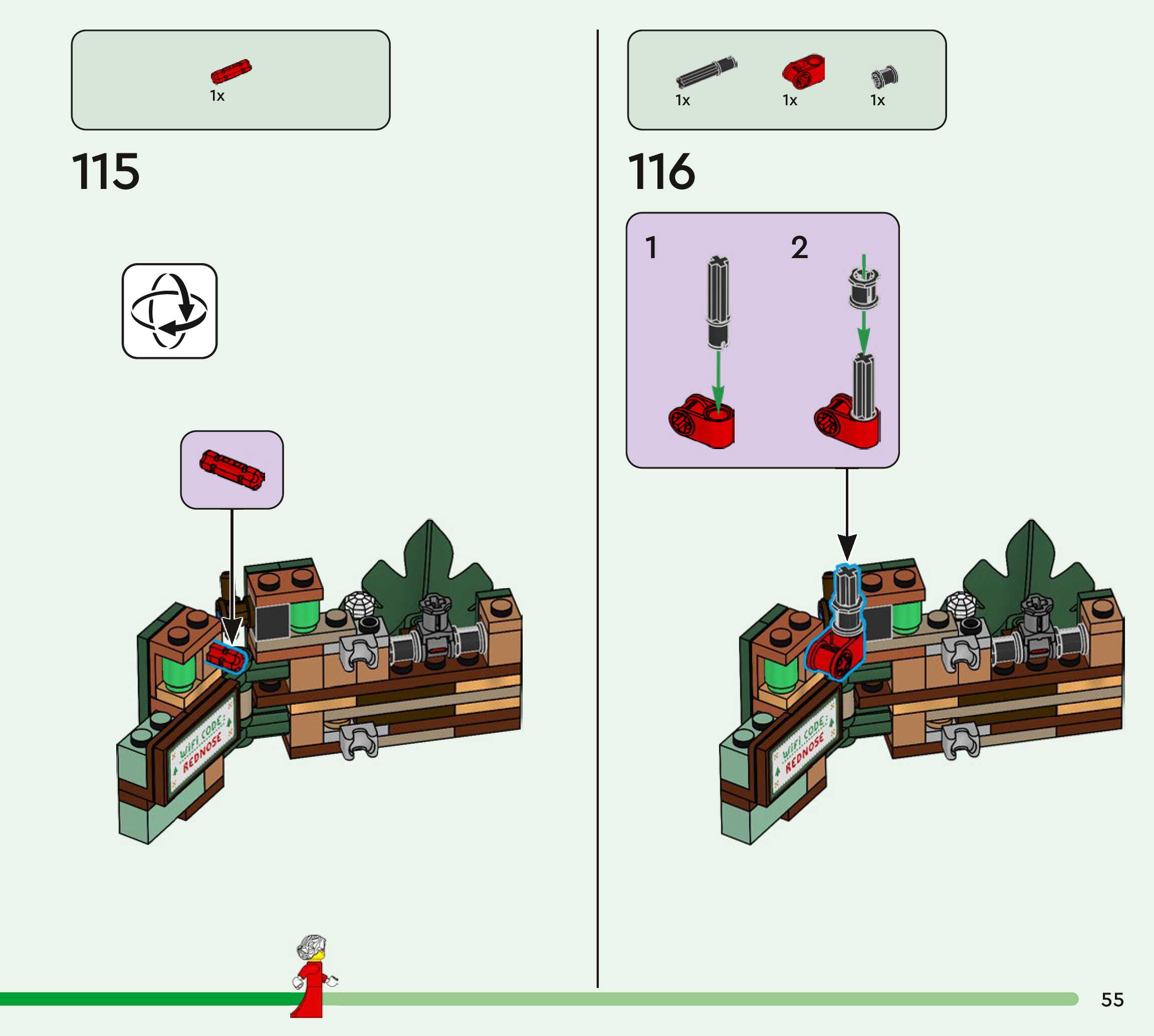 1x

115

WIFI CODE: REDNOSE

1x 1x 1x

116

1

2

WIFI CODE: REDNOSE

55