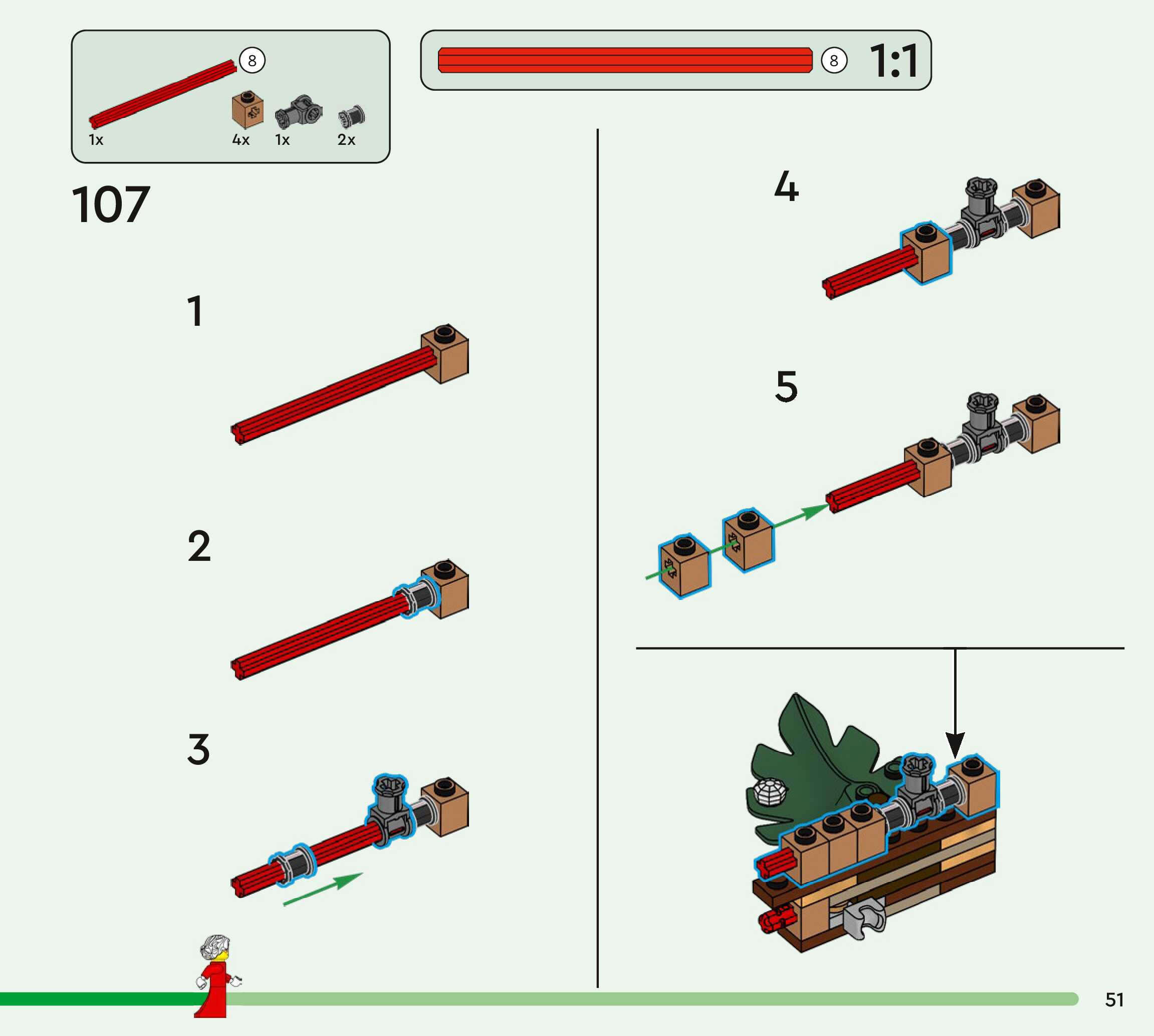 8
1x
4x
1x
2x

8
1:1

107

1

2

3

4

5

51