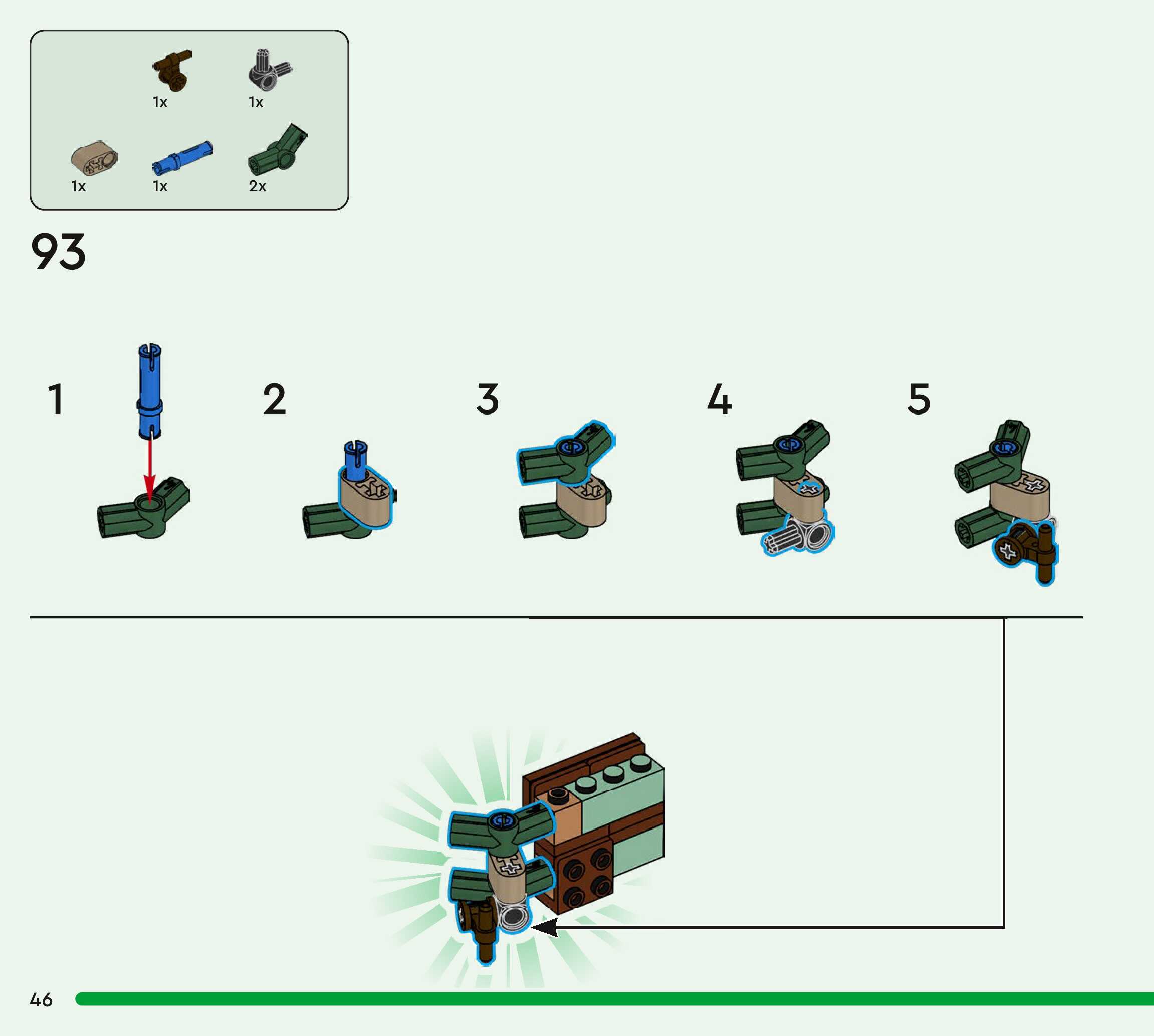 1x 1x
1x 1x 2x

93

1

2

3

4

5

46