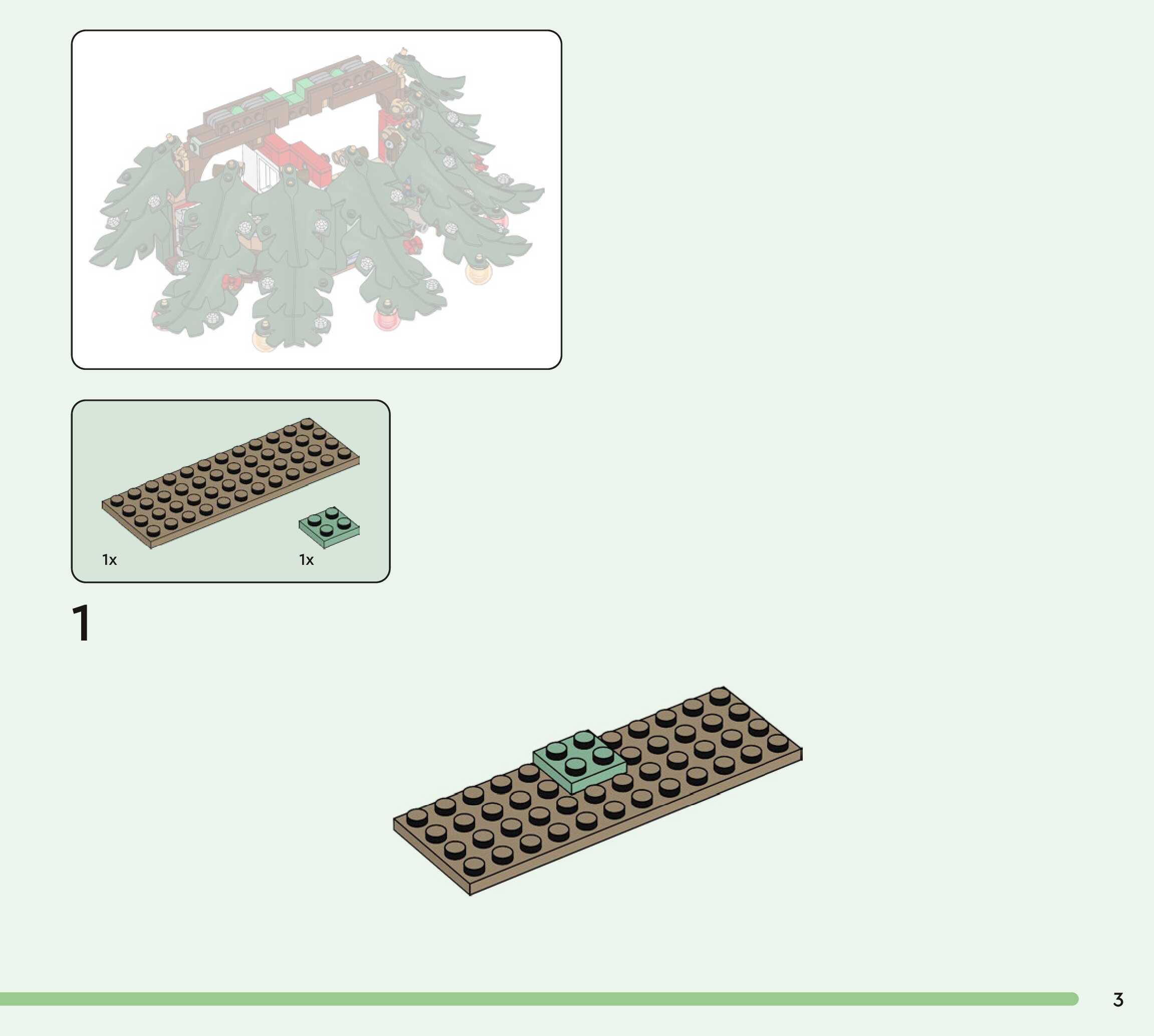 1x

1x

1

3