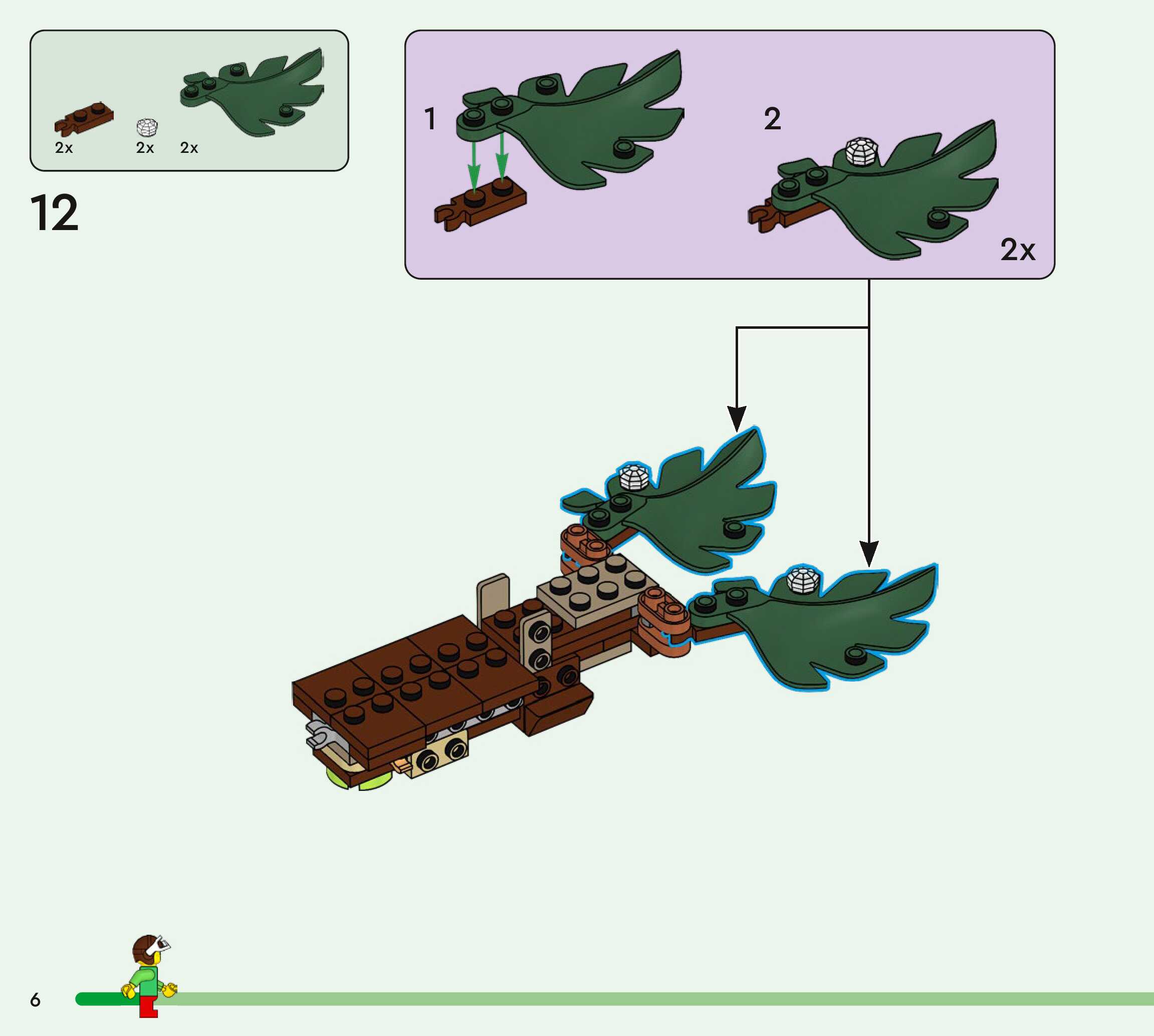 2x 2x 2x

12

1

2

2x

6