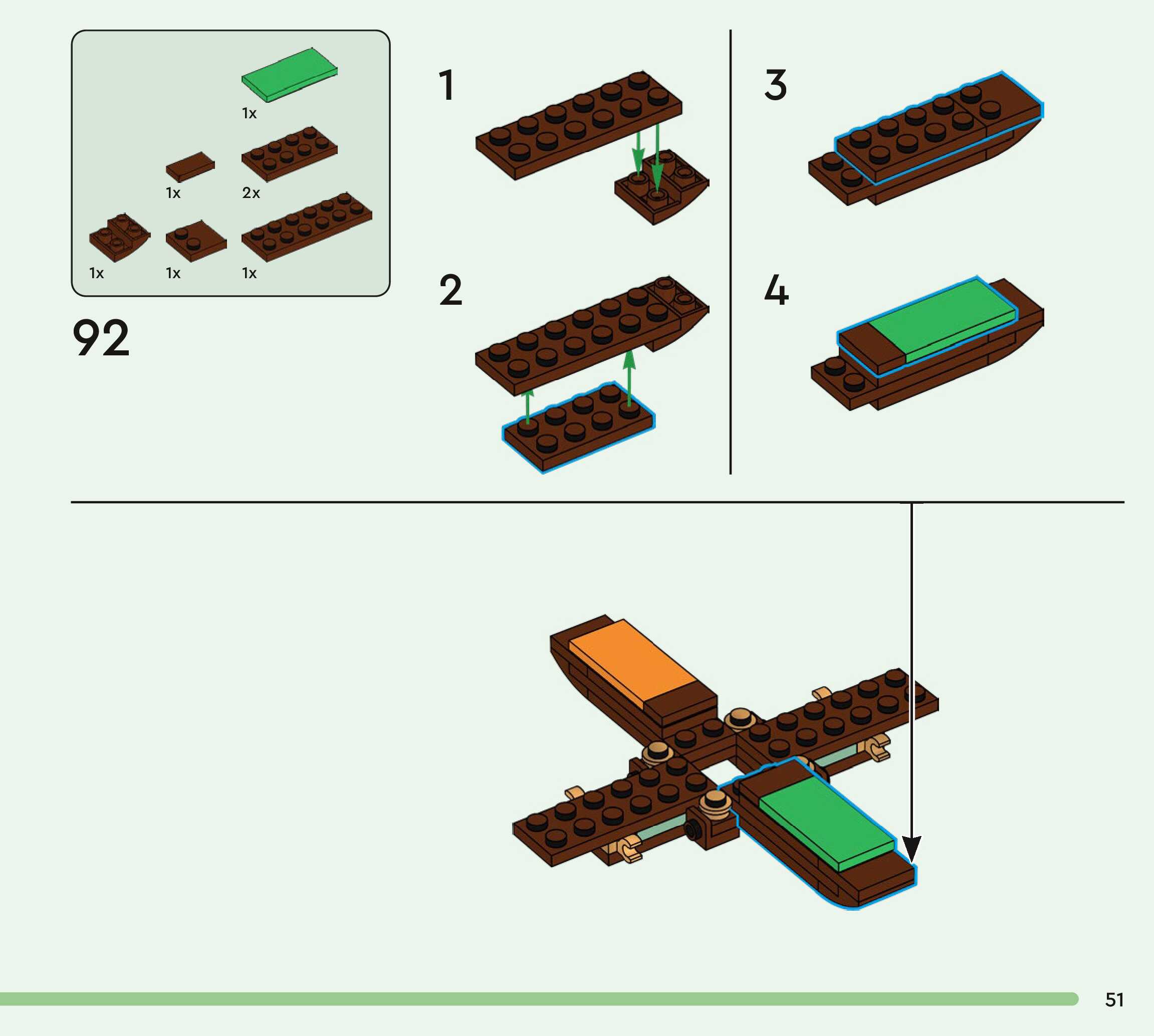 1x

1x

2x

1x

1x

1x

92

1

2

3

4

51