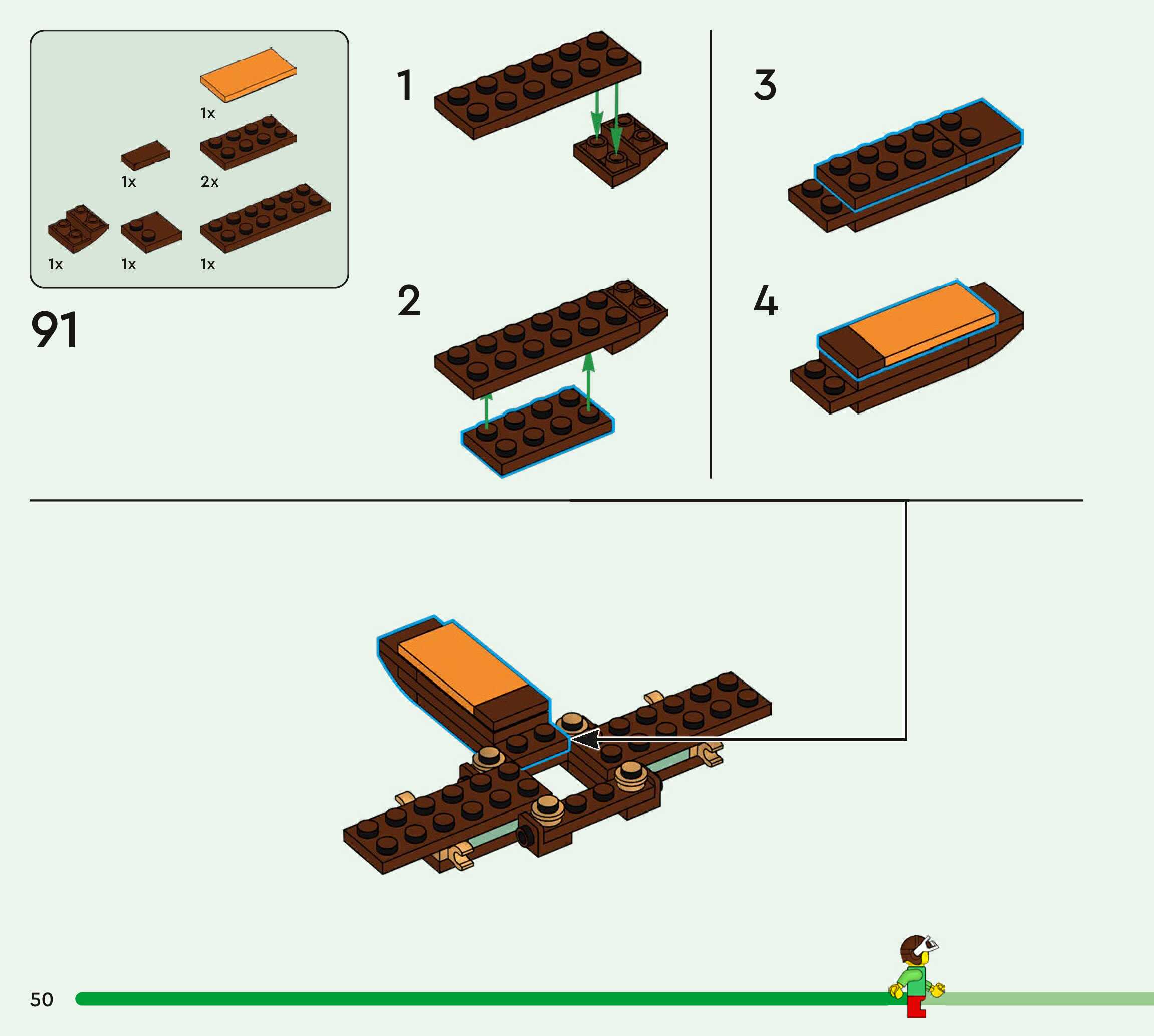 1x

1x

2x

1x

1x

1x

91

1

2

3

4

50