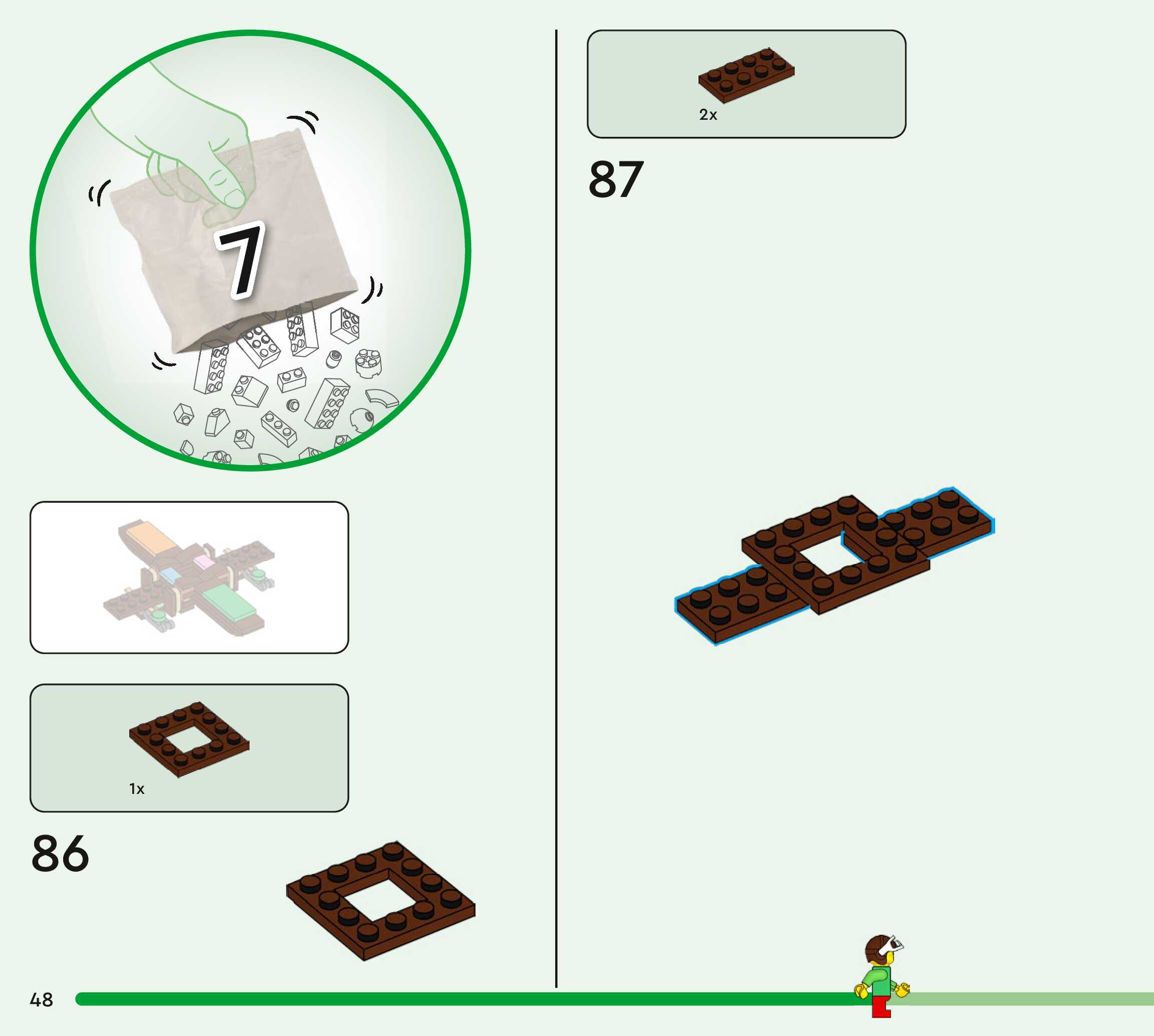 7

1x

86

2x

87

48