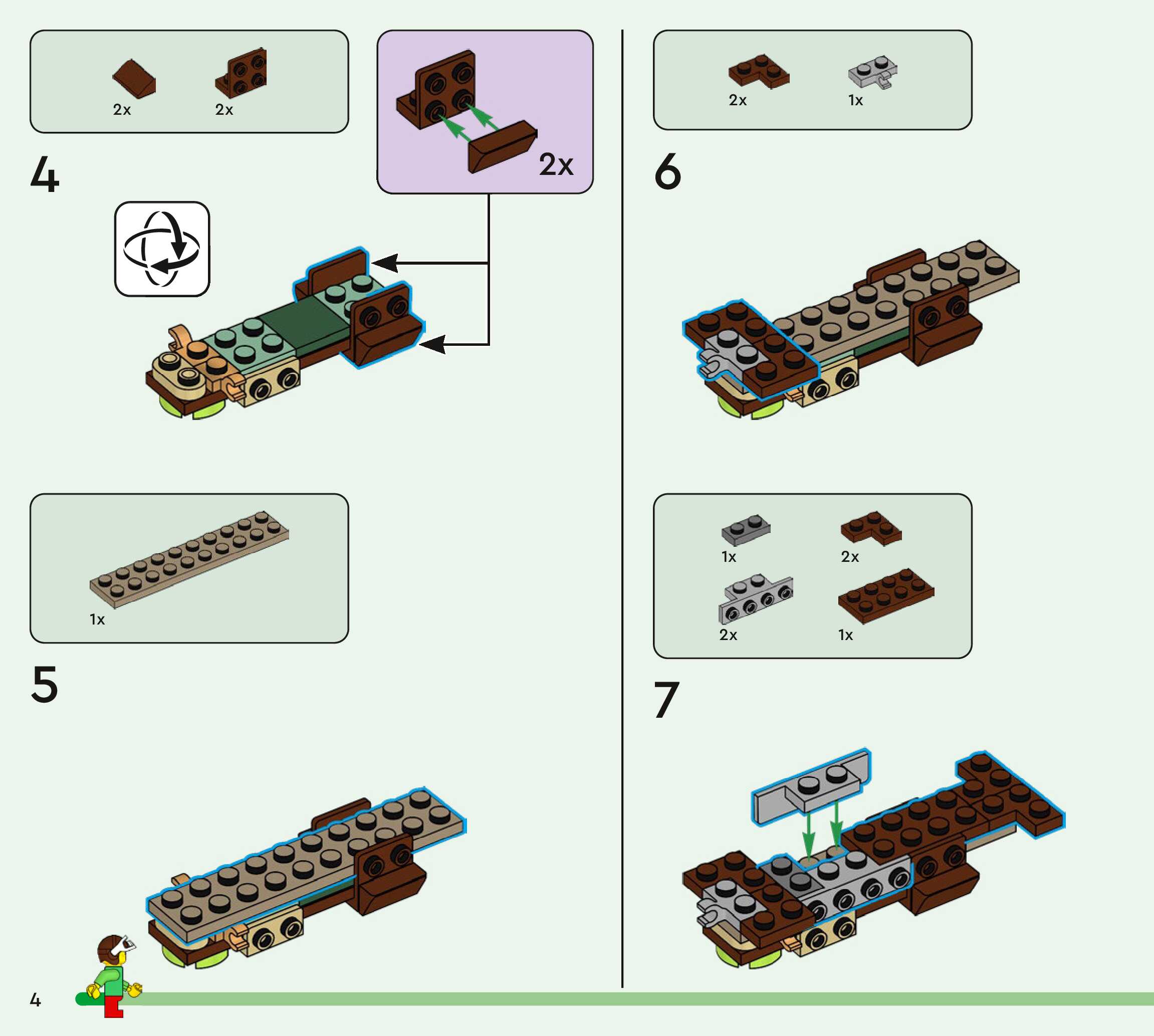 2x 2x

2x

4

1x

5

2x 1x

6

1x 2x
2x 1x

7

4