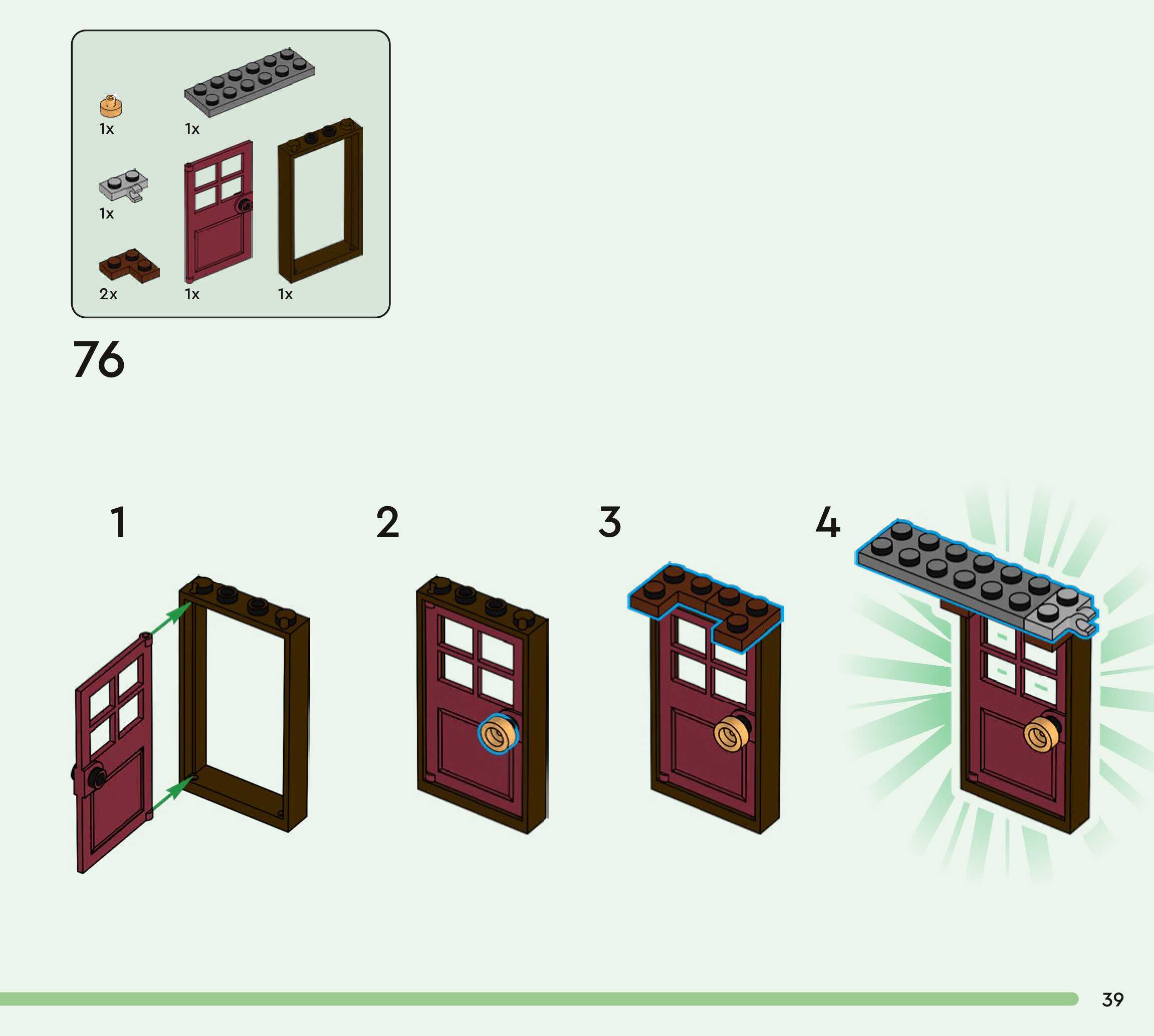 1x
1x
1x
2x
1x
1x

76

1
2
3
4

39