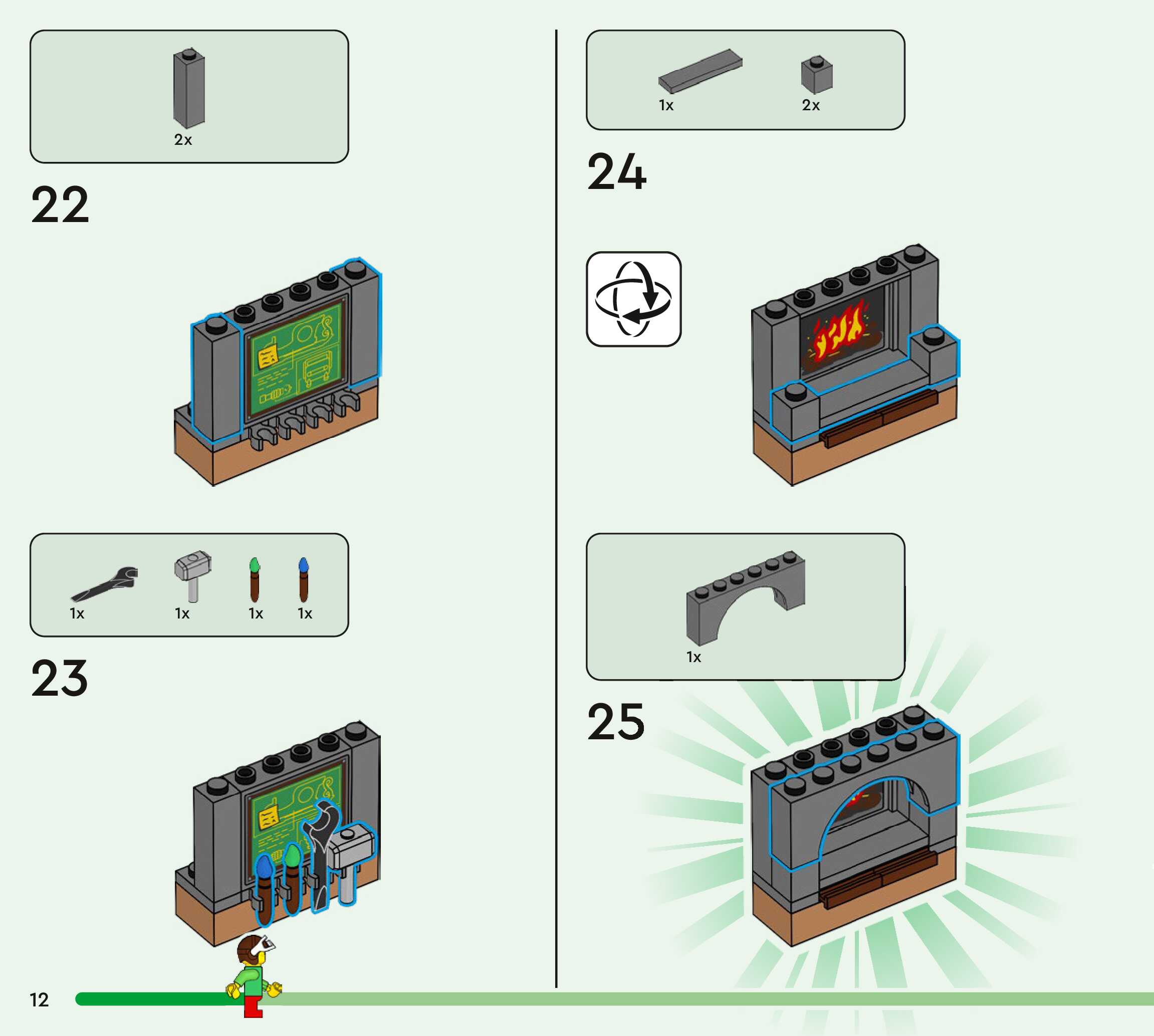 2x

22

1x 1x 1x 1x

23

1x 2x

24

1x

25

12