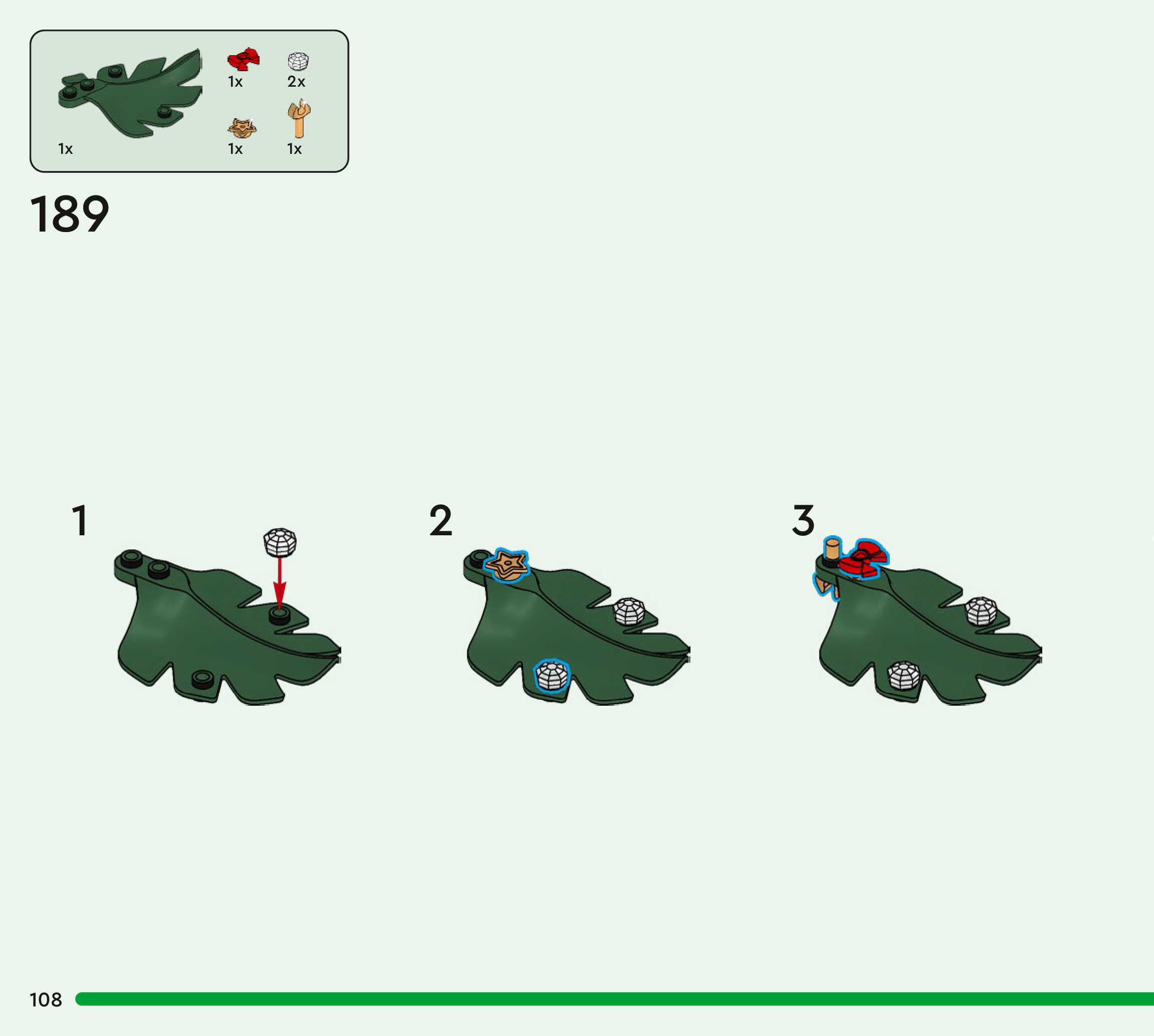 1x
1x
2x
1x
1x

189

1

2

3

108