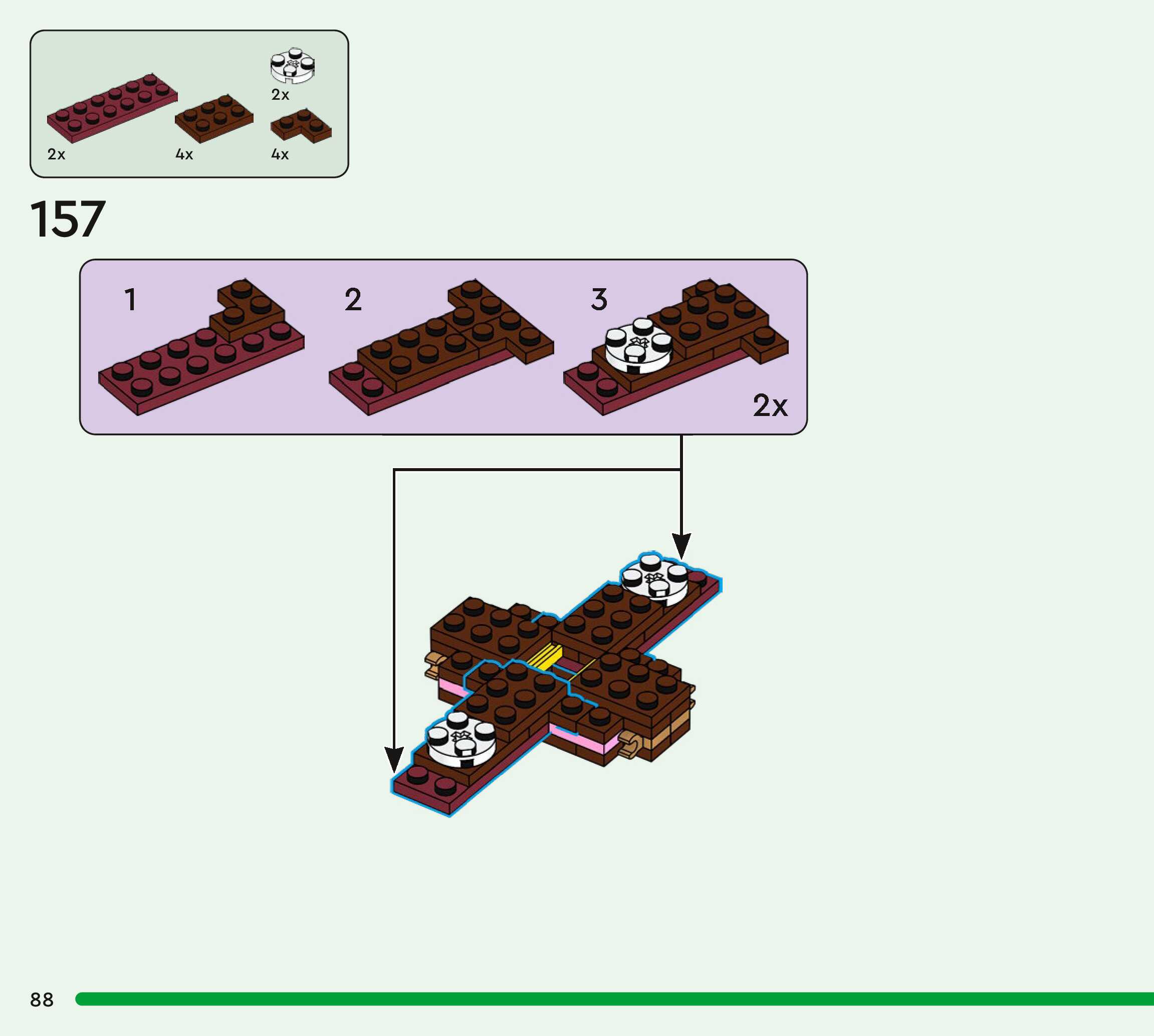 2x
2x
4x
4x

157

1
2
3
2x

88