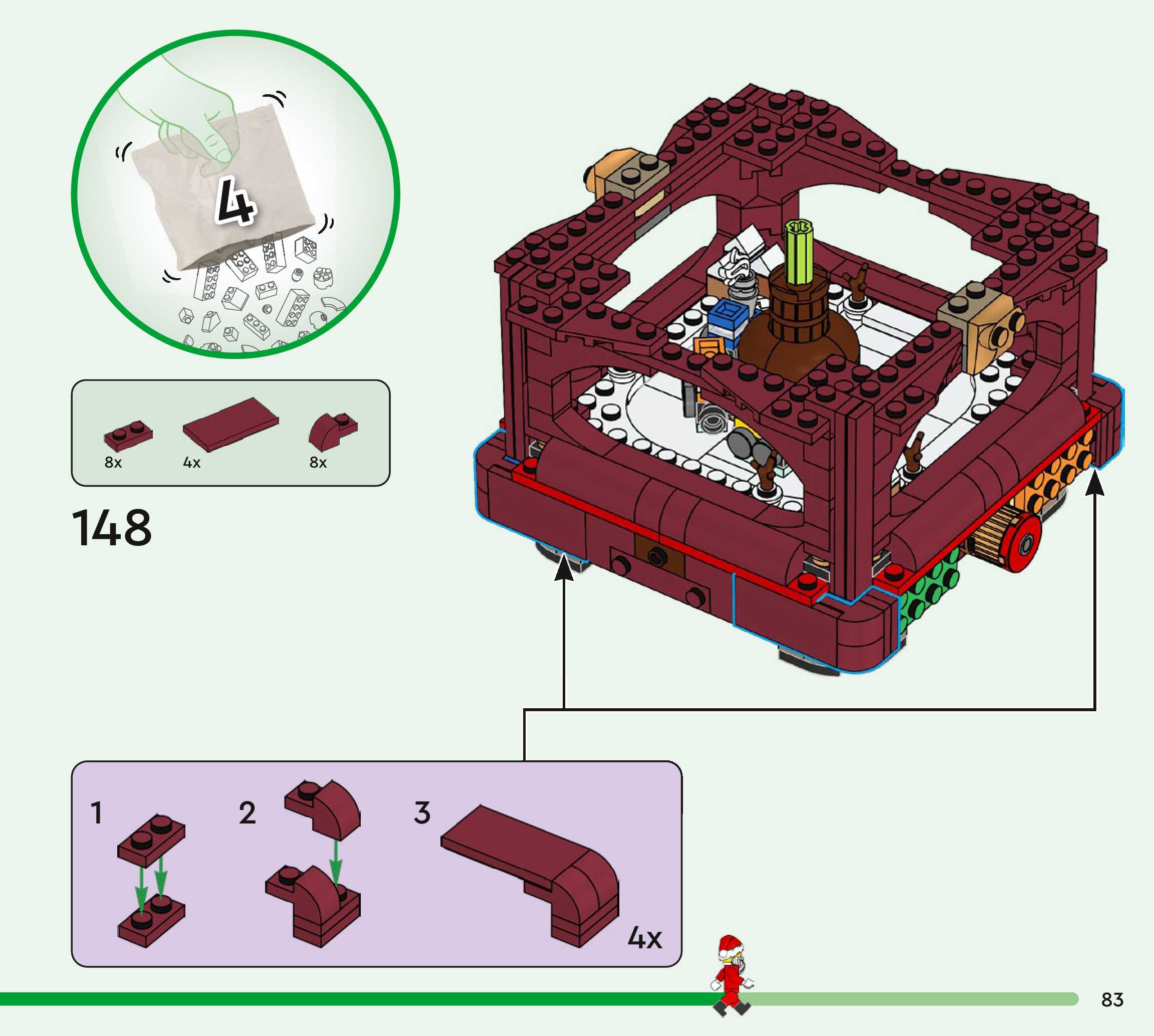 4

8x 4x 8x

148

1 2 3

4x

83