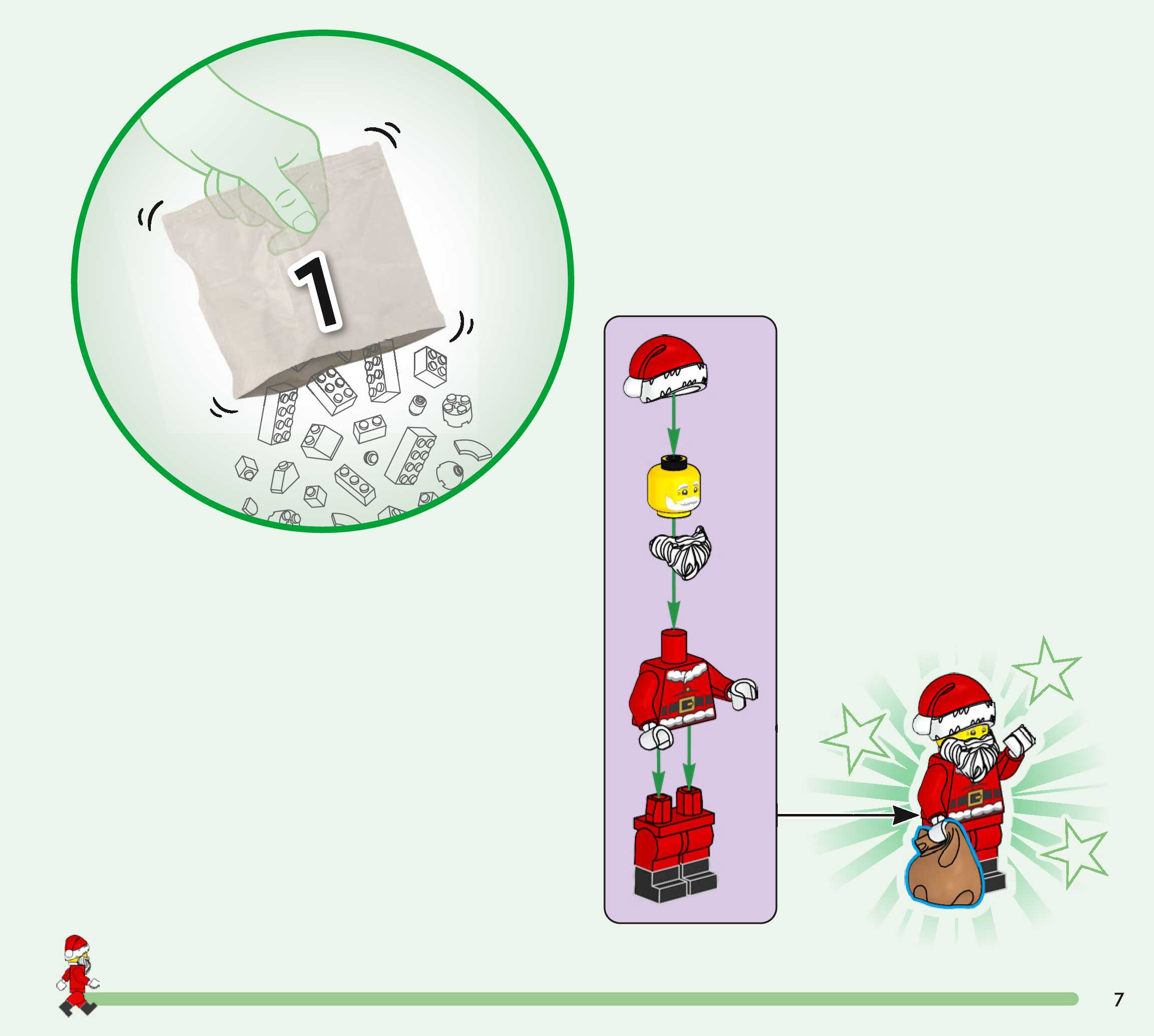 1

7