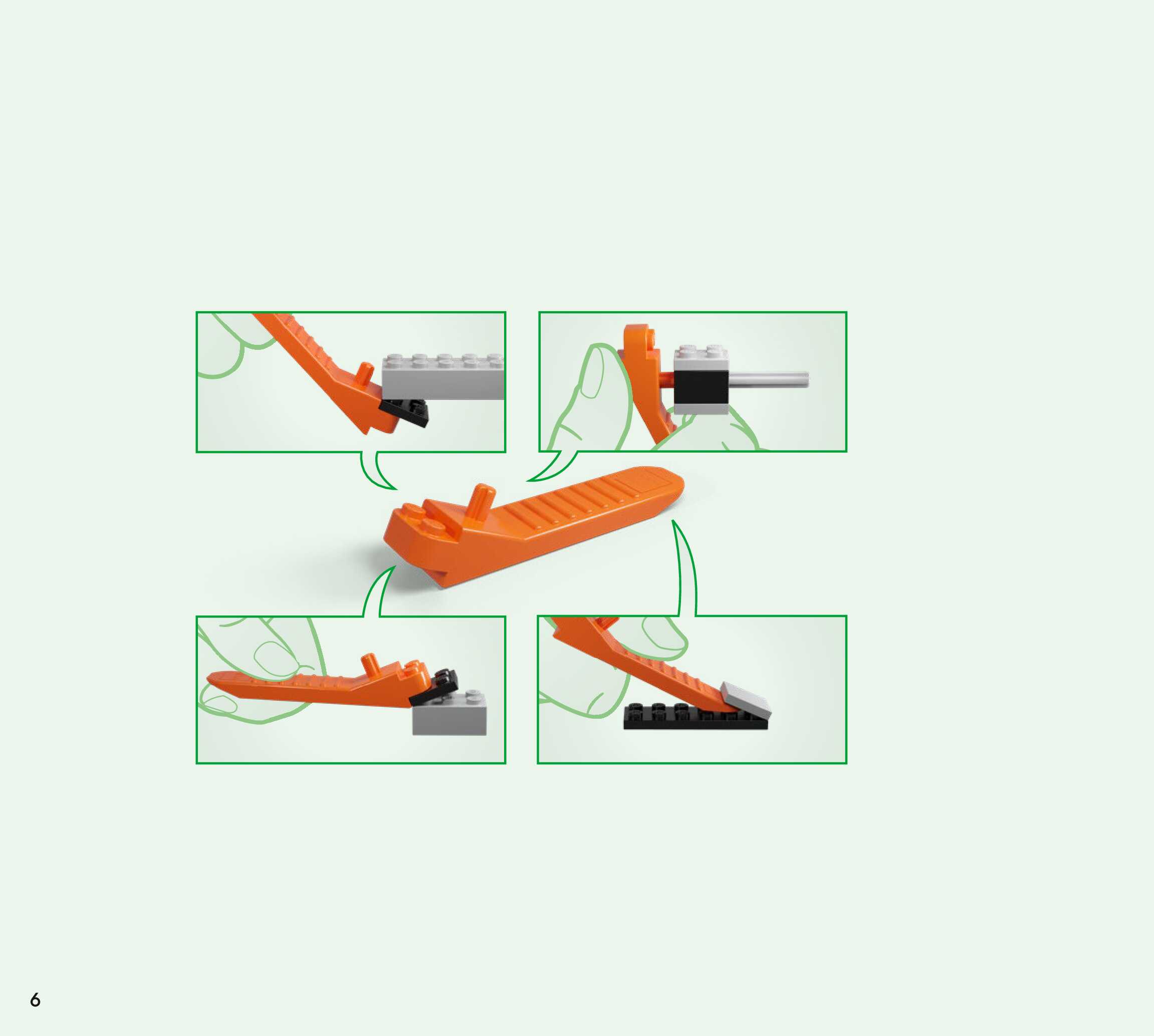 6