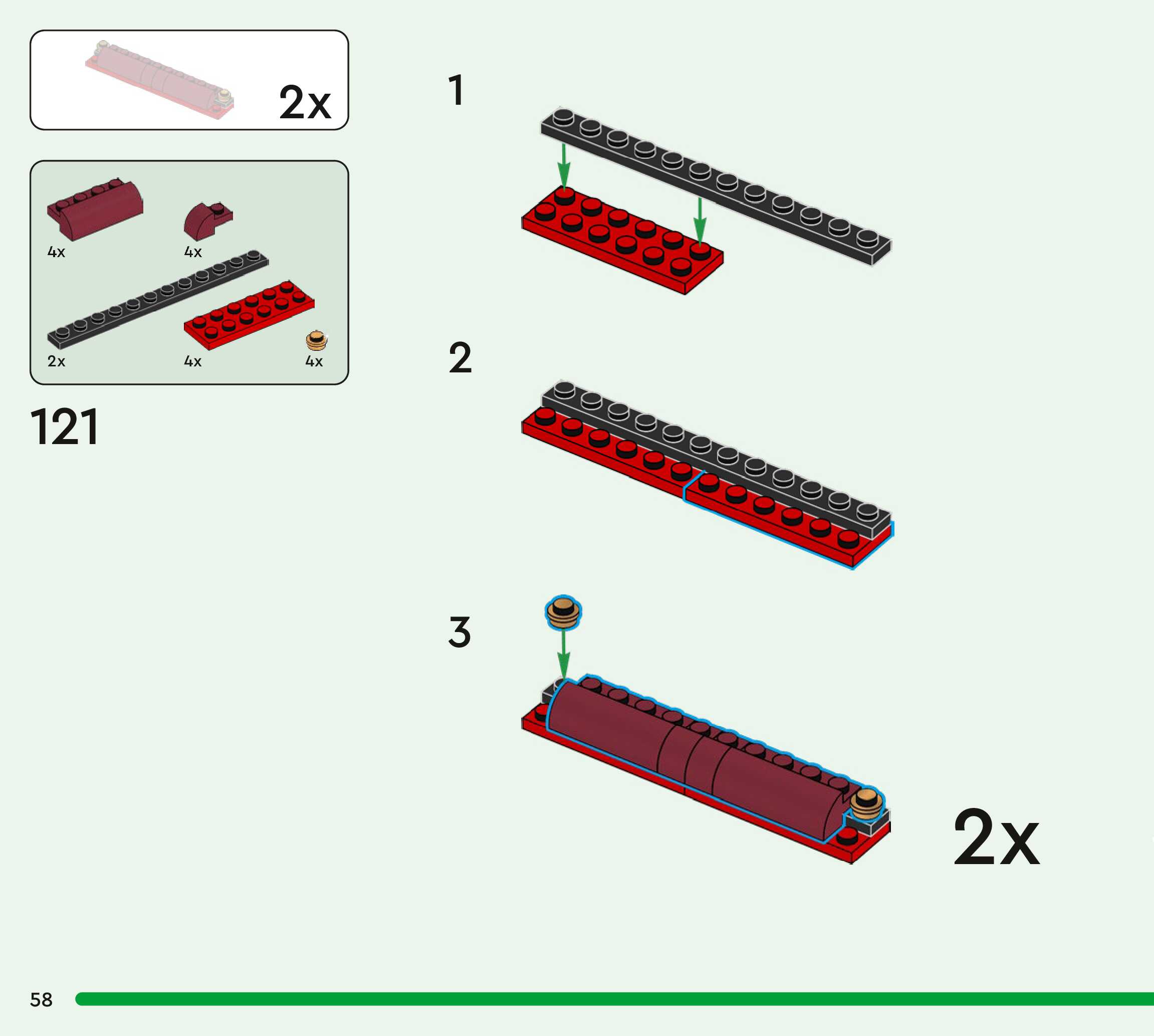 2x

4x
4x
2x
4x
4x

121

1

2

3

2x

58