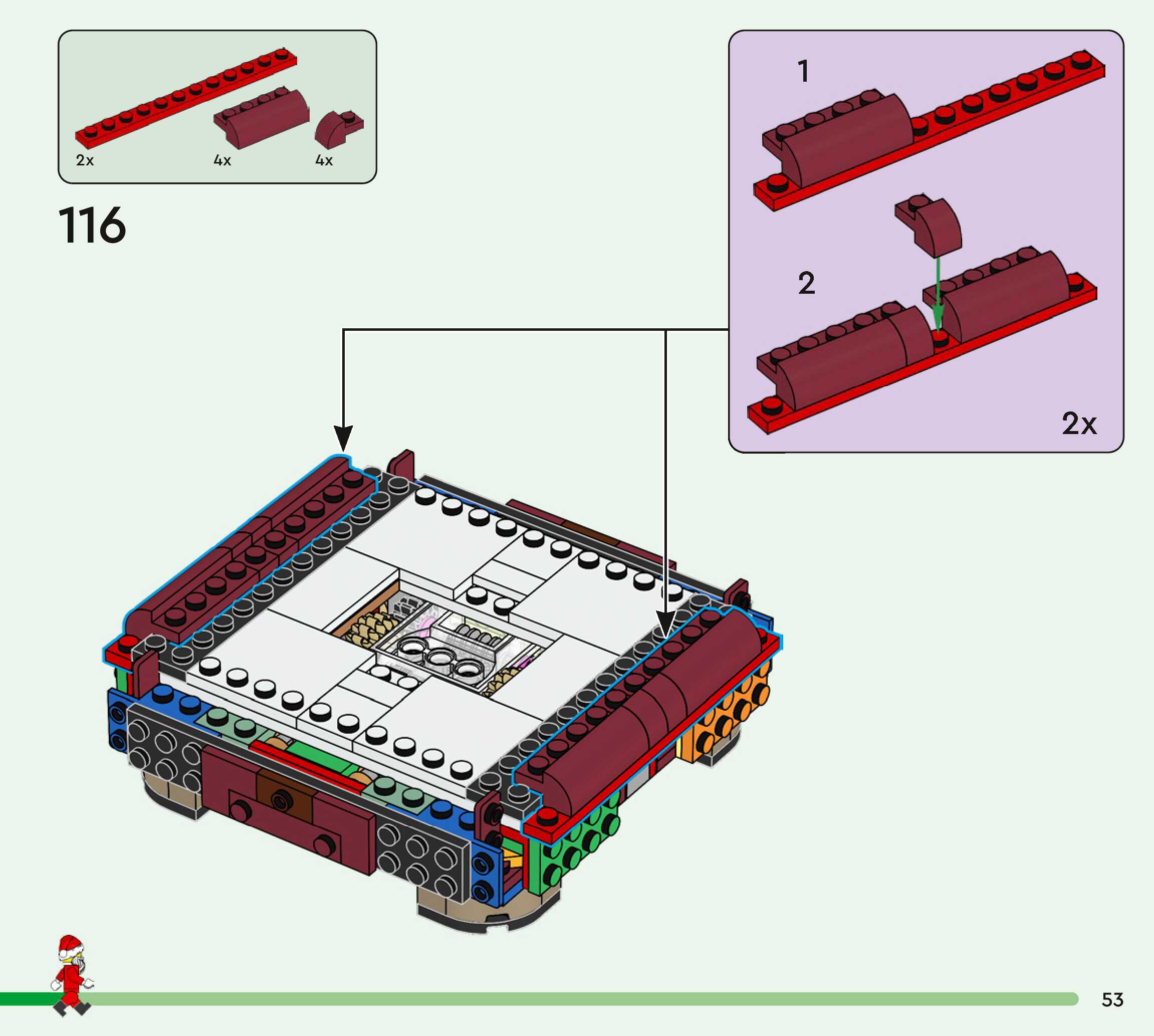 2x 4x 4x

116

1

2

2x

53