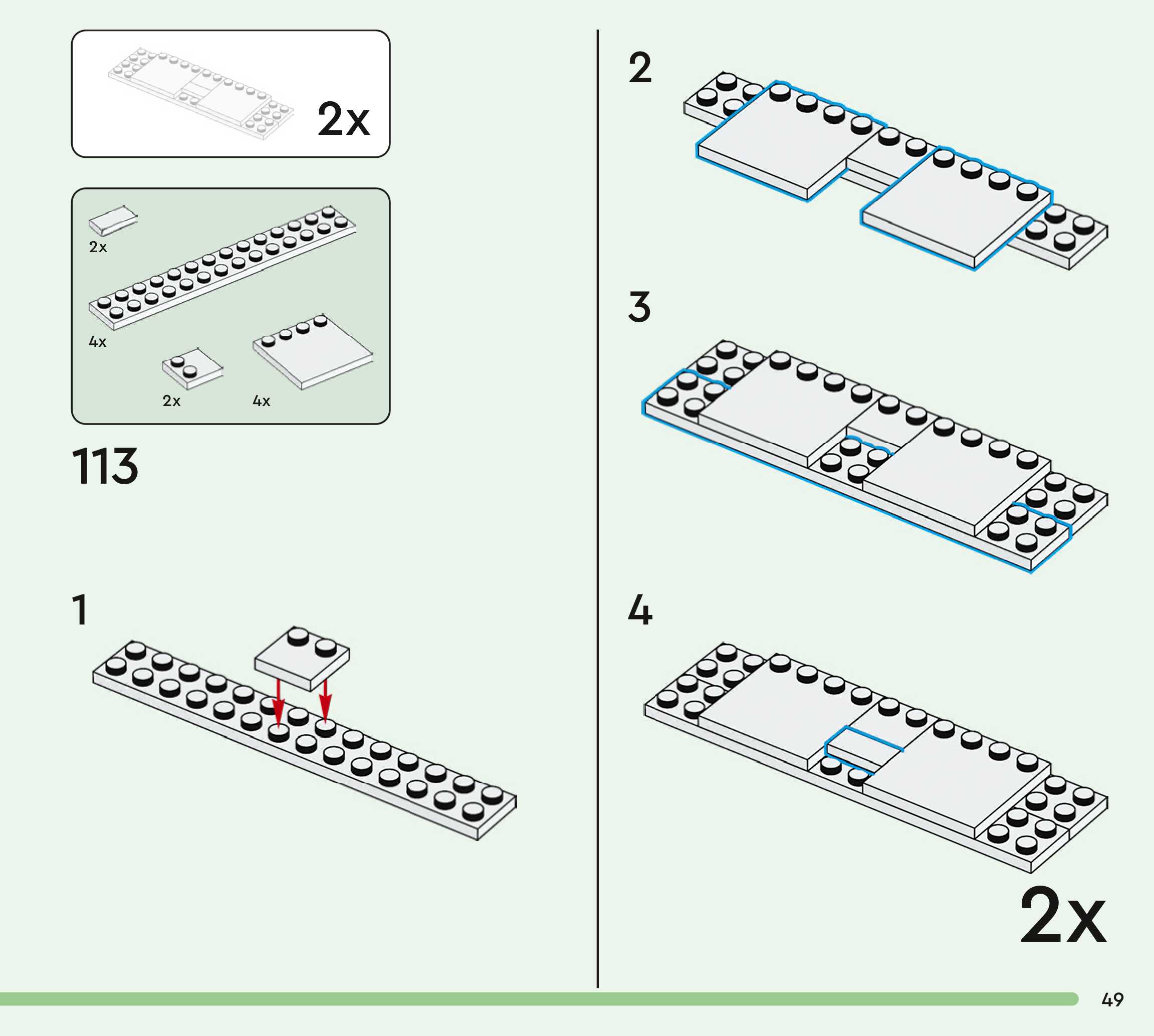 2x

2x

4x

2x

4x

113

1

2

3

4

2x

49