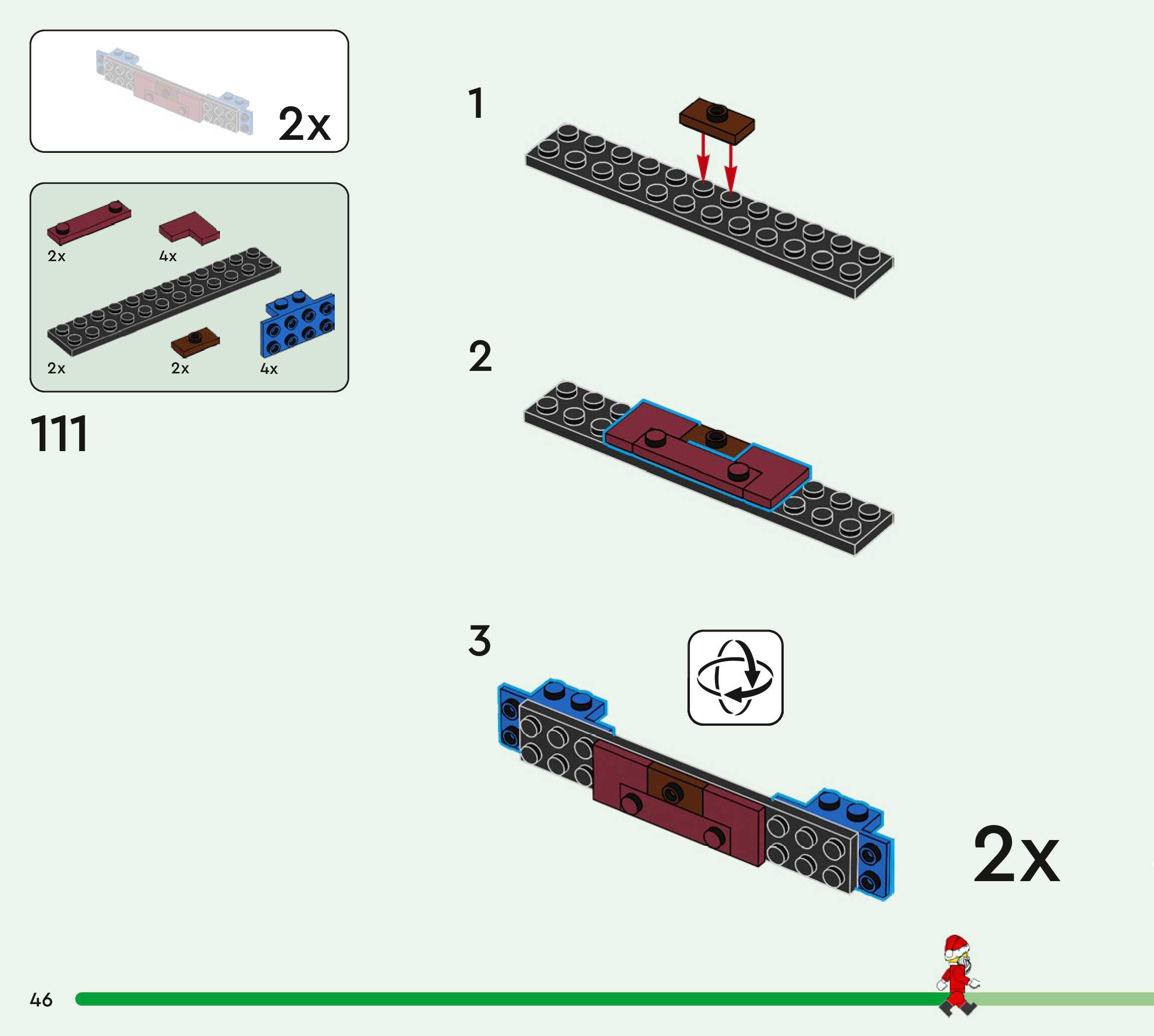 2x

2x
4x
2x
2x
4x

111

1

2

3

2x

46