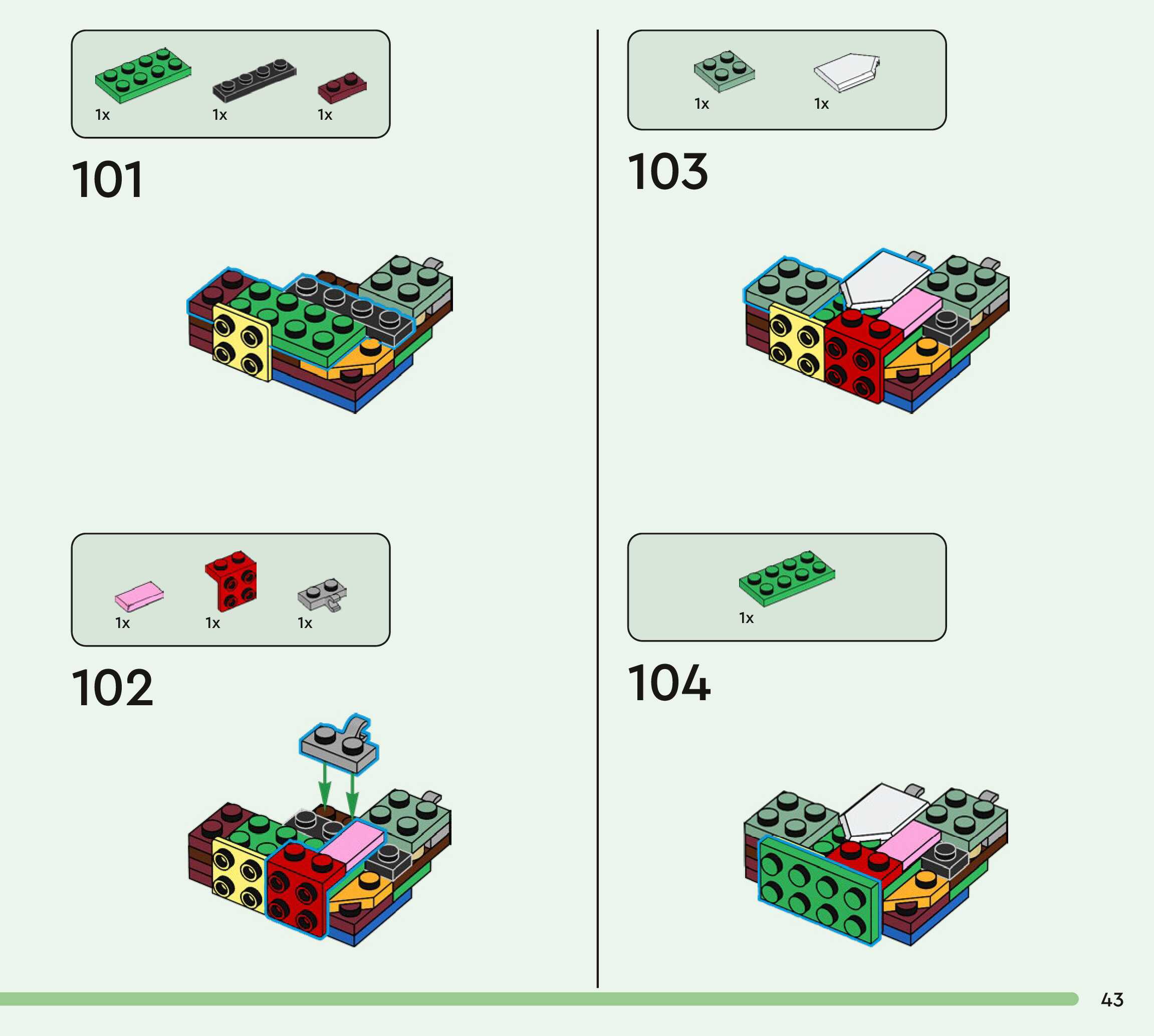 1x 1x 1x

101

1x 1x 1x

102

1x 1x

103

1x

104

43