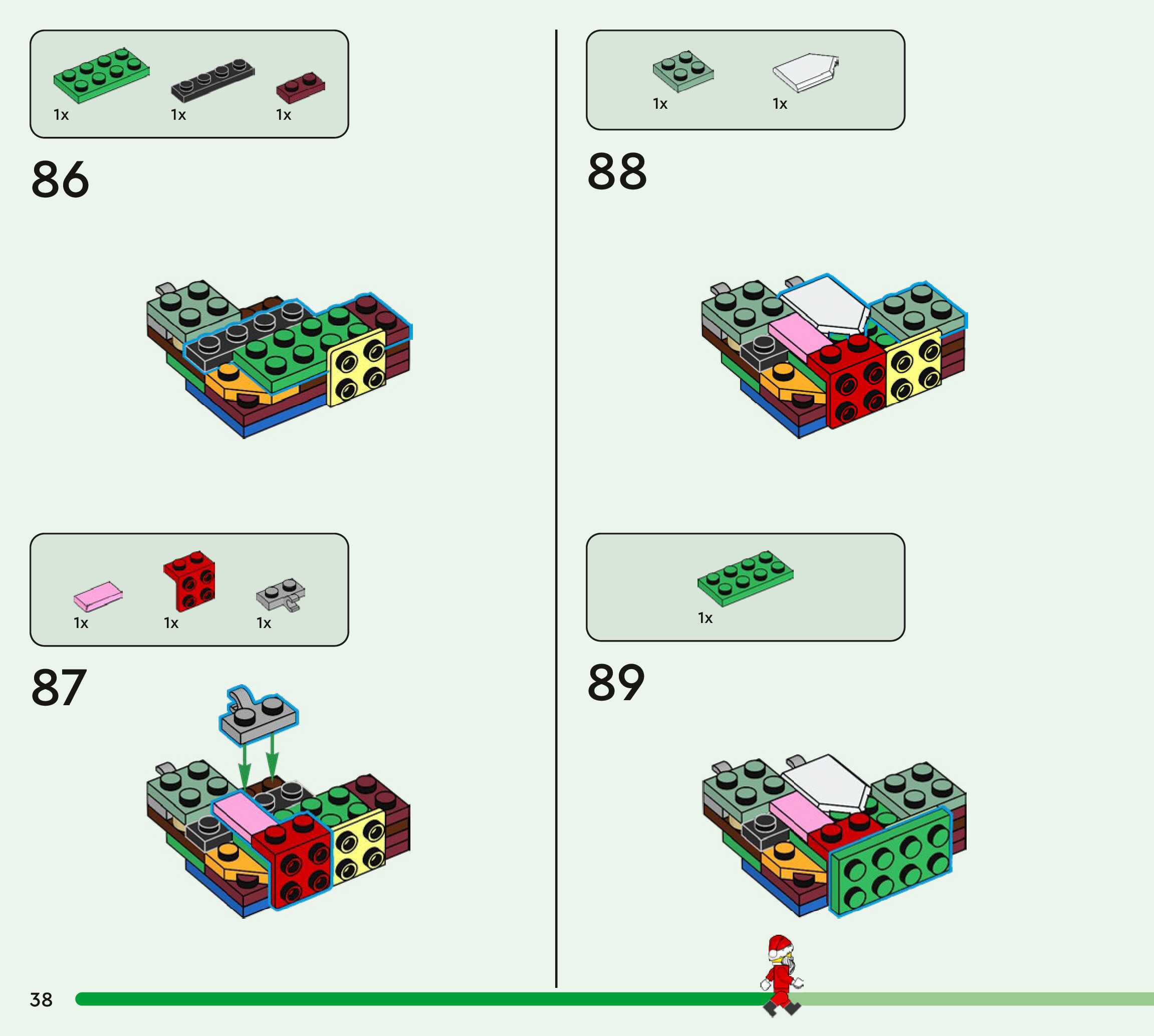 1x 1x 1x

86

1x 1x 1x

87

1x 1x

88

1x

89

38