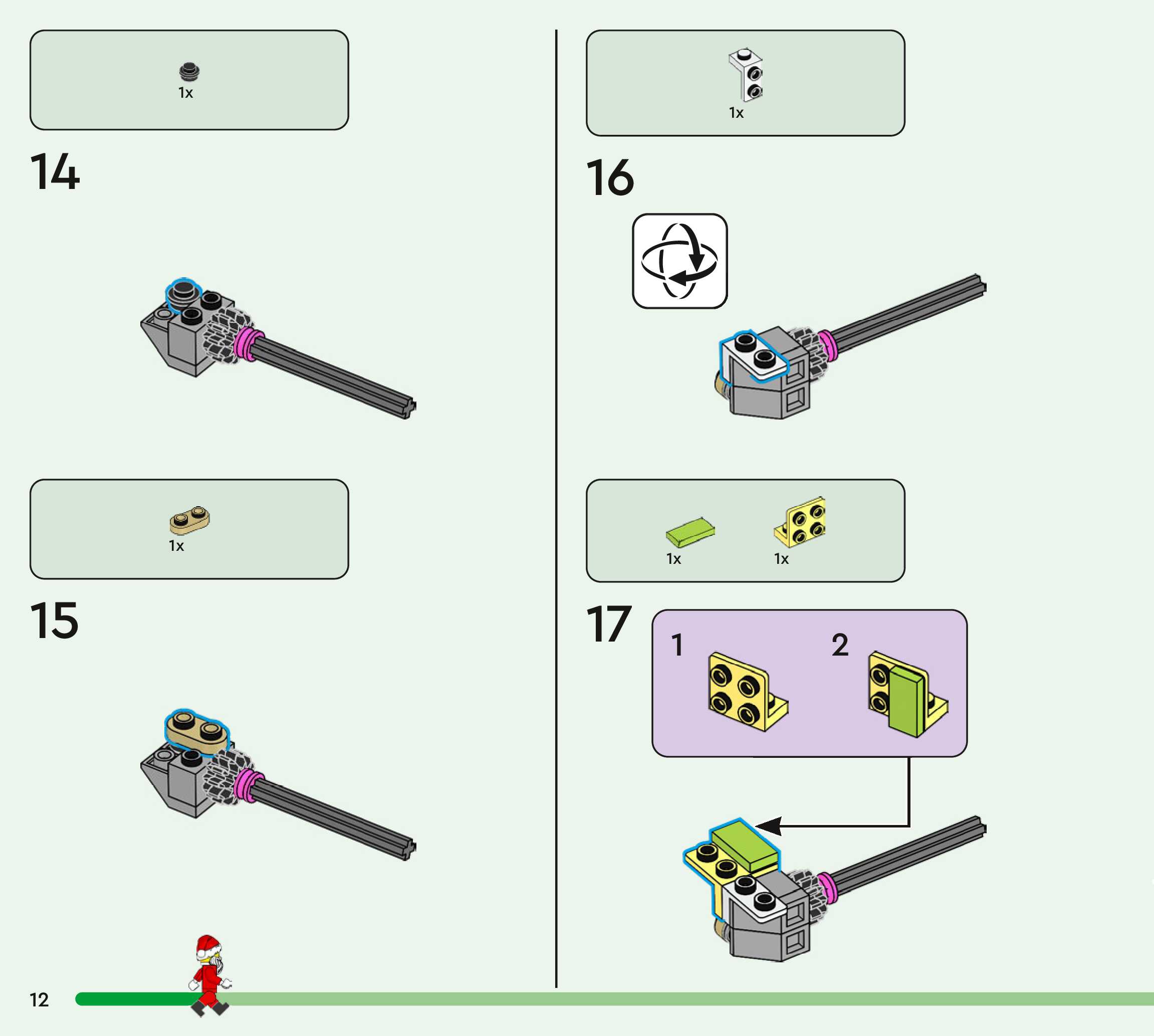 1x

14

1x

15

1x

16

1x

1x

17

1

2

12