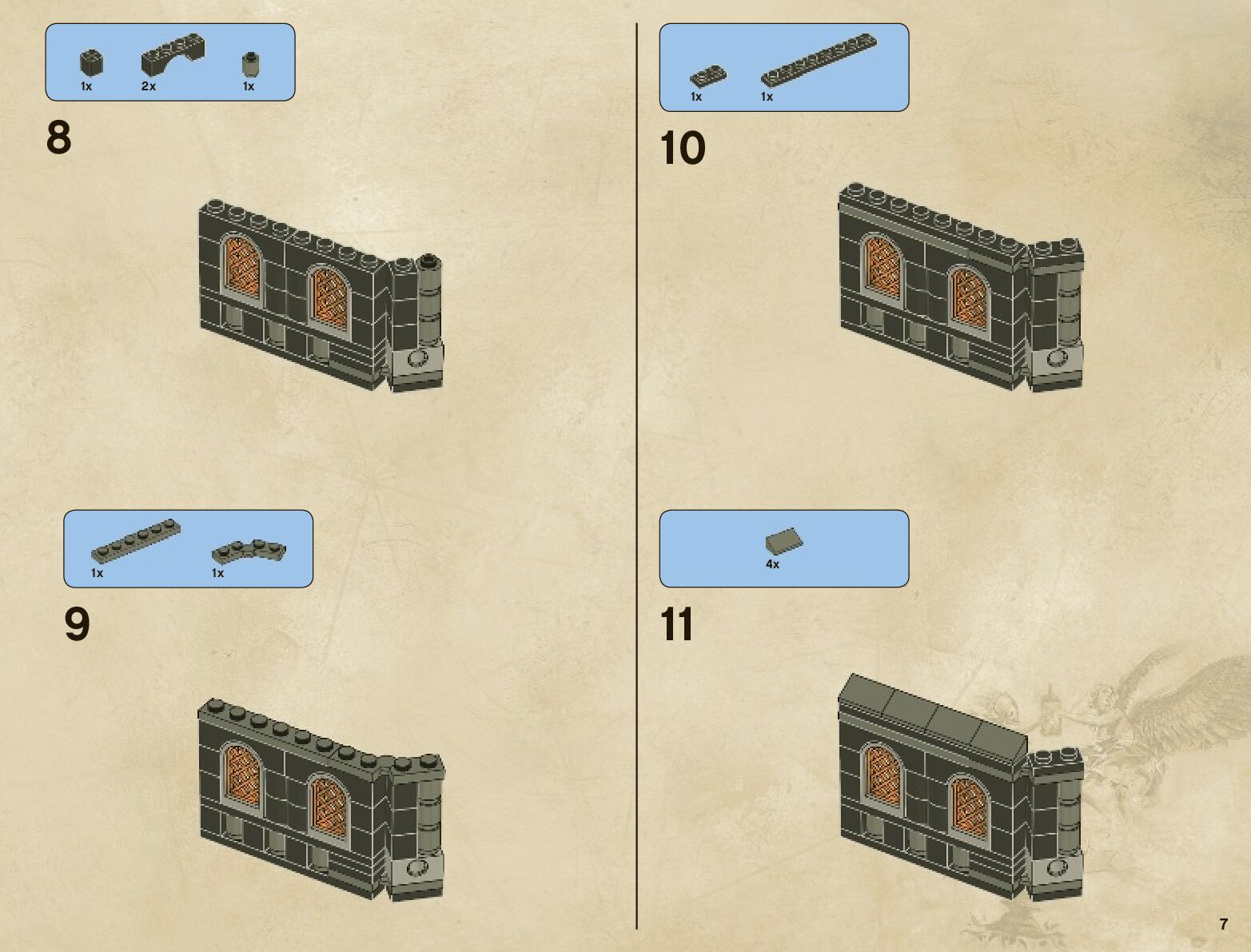 1x 2x 1x

8

1x 1x

9

1x 1x

10

4x

11

7