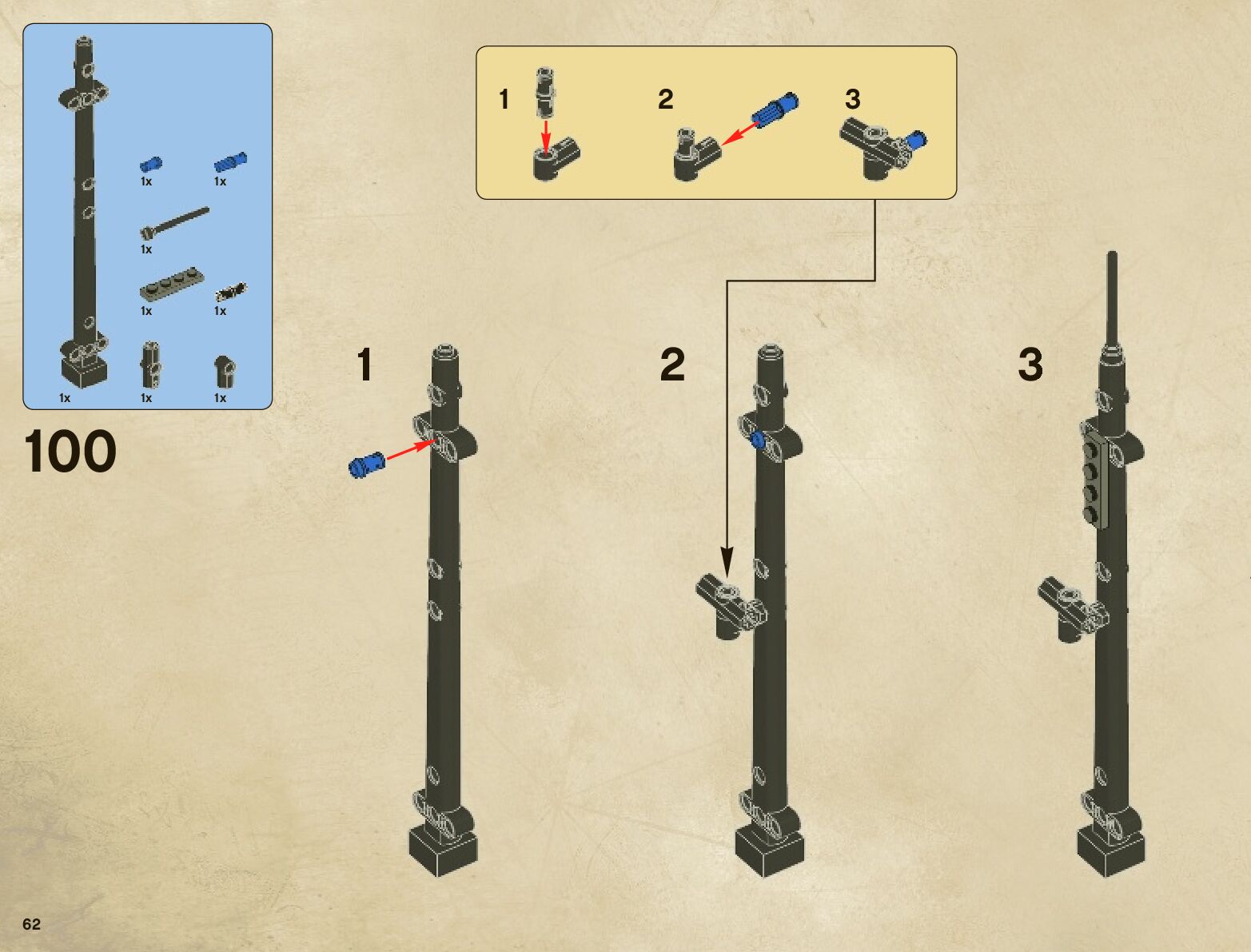 1x 1x
1x
1x 1x
1x 1x 1x

100

1 2 3

1 2 3

62