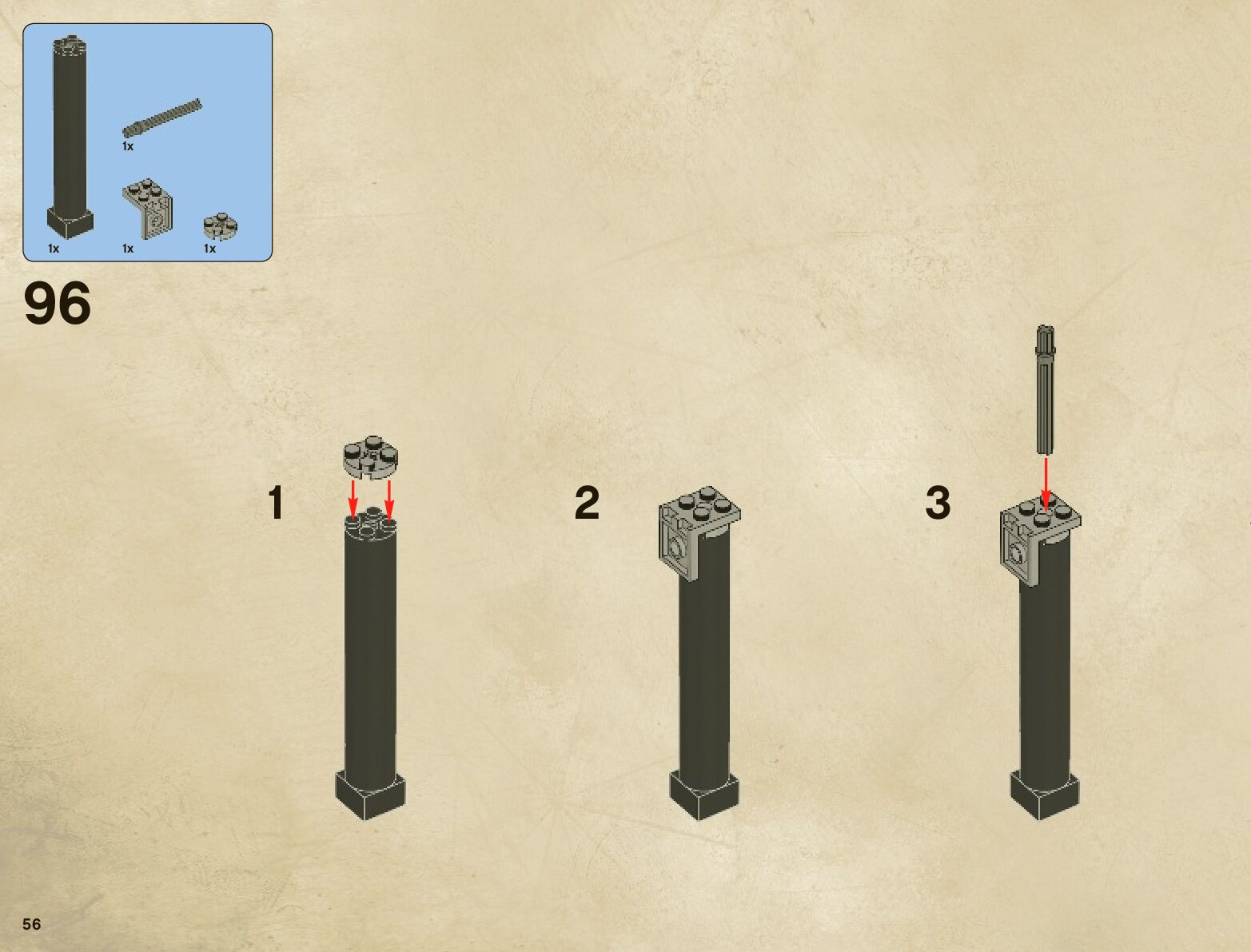 1x

1x

1x

1x

96

1

2

3

56