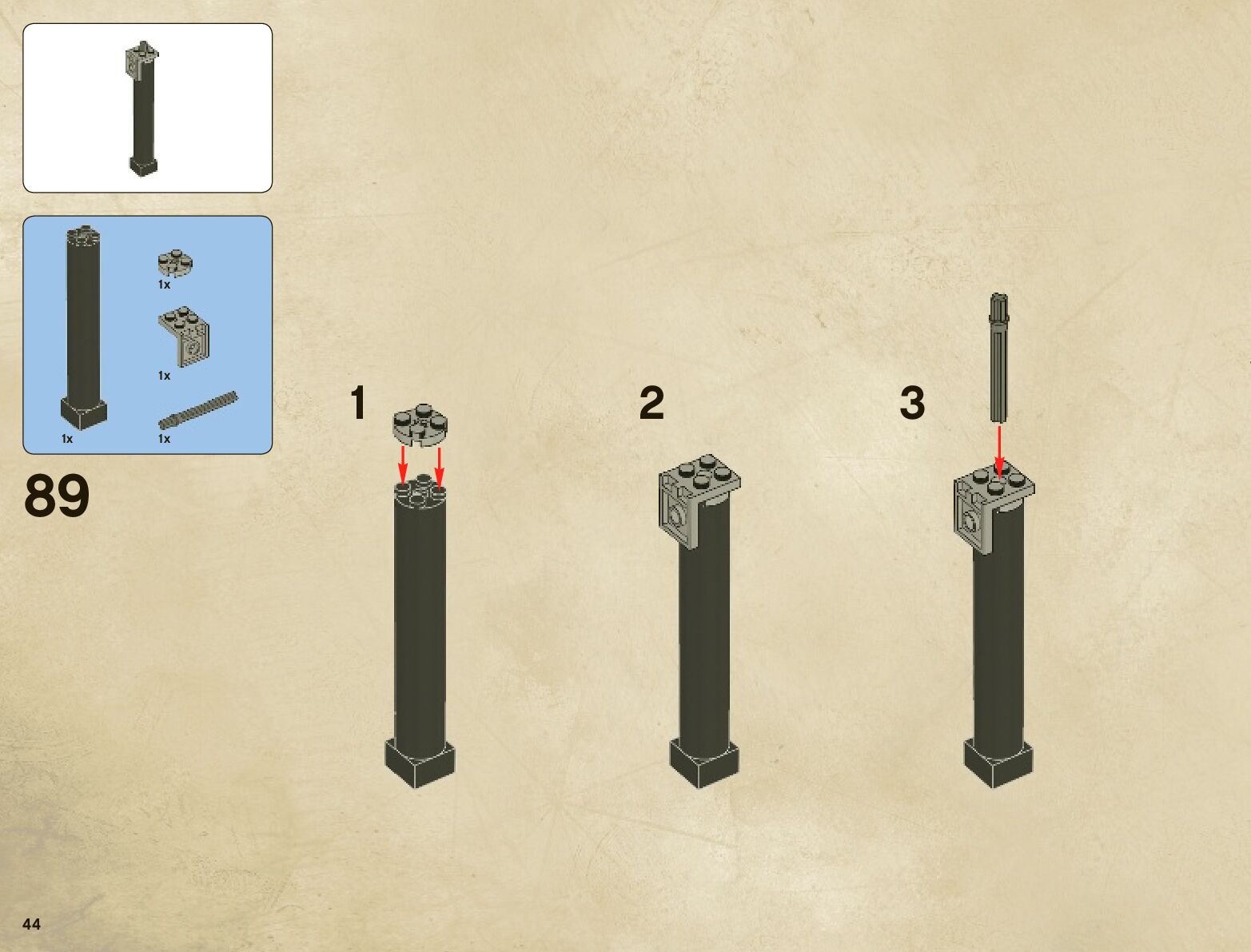 1x

1x

1x

1x

89

1

2

3

44