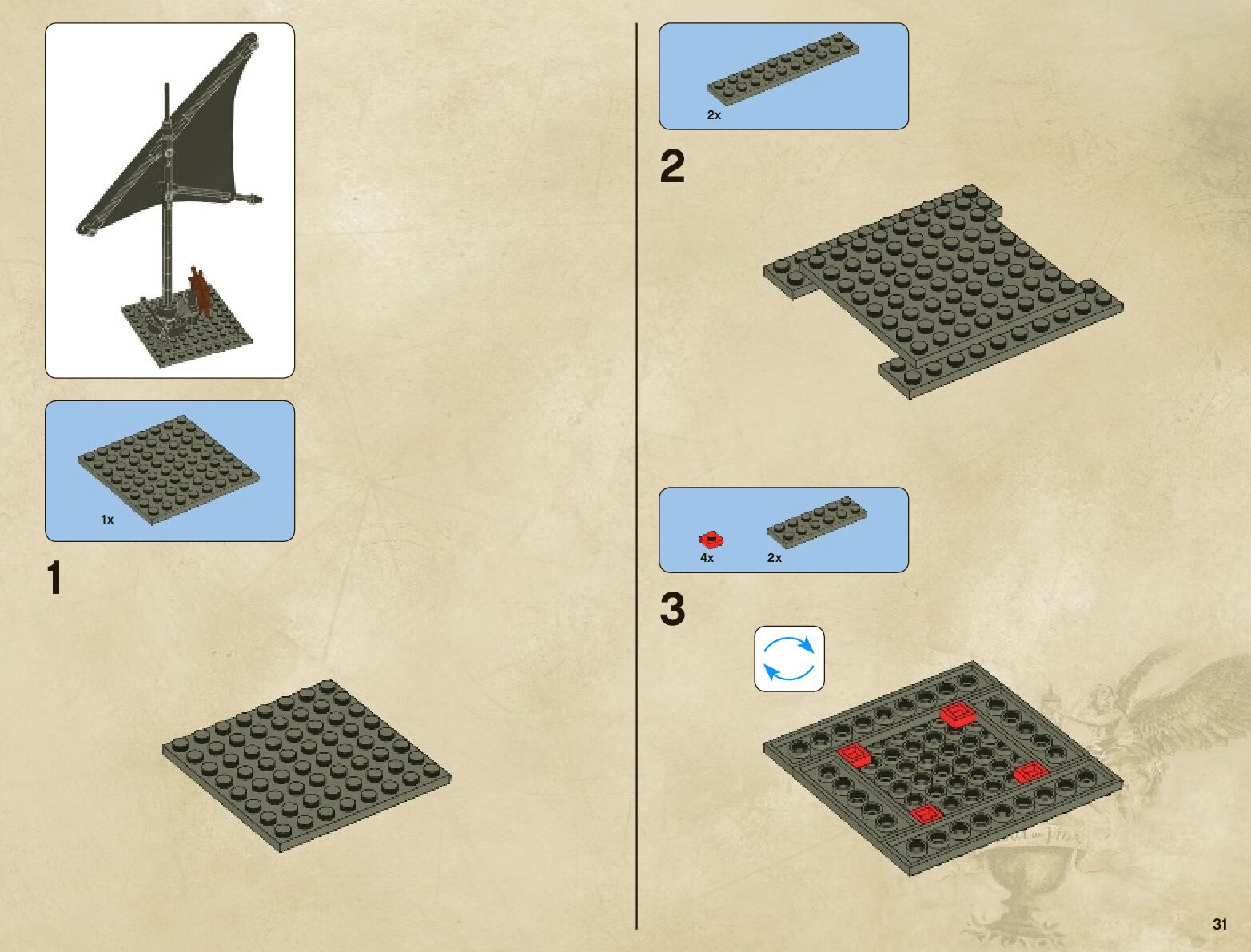 1x

1

2x

2

4x

2x

3

31