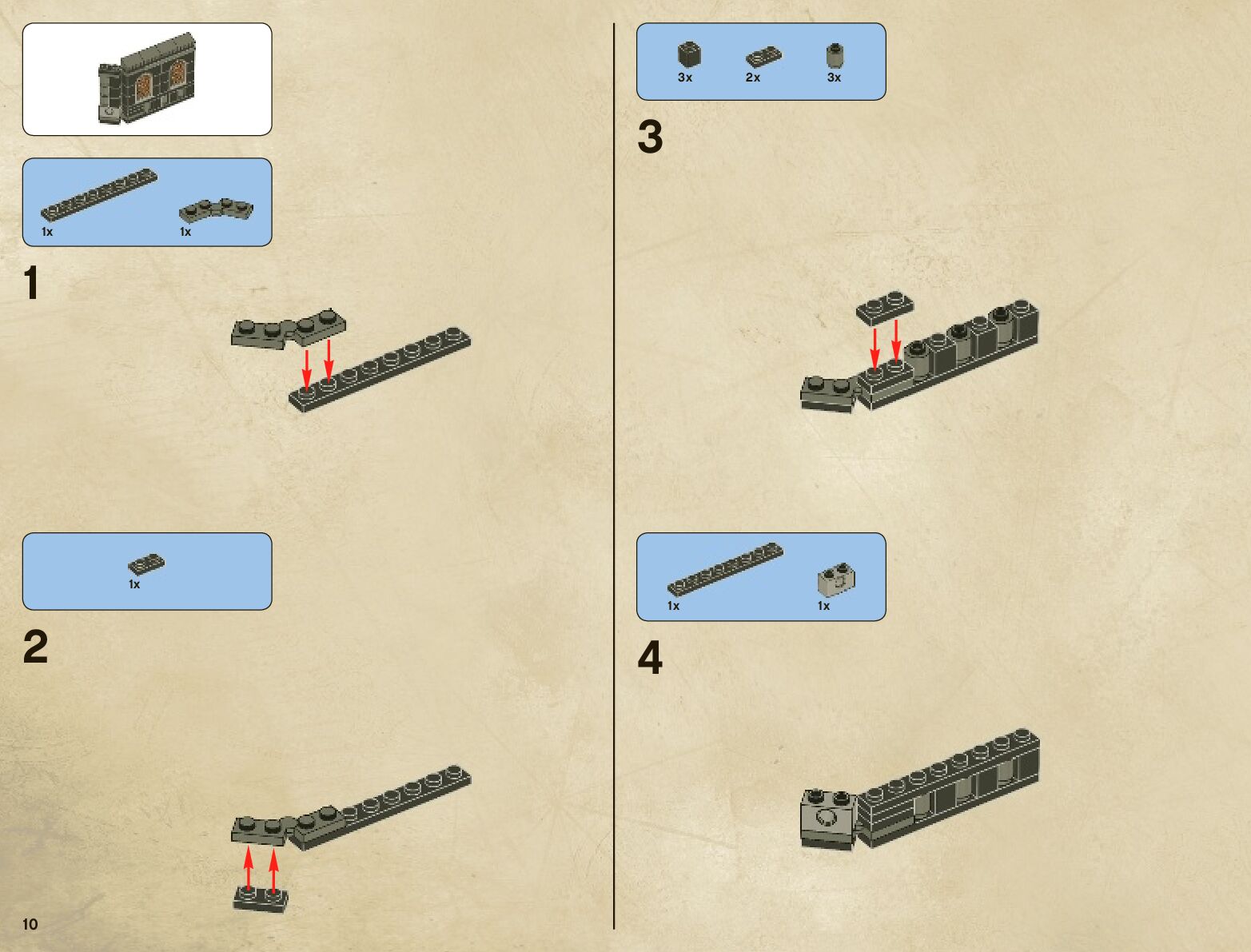 1x 1x

1

1x

2

10

3x 2x 3x

3

1x 1x

4