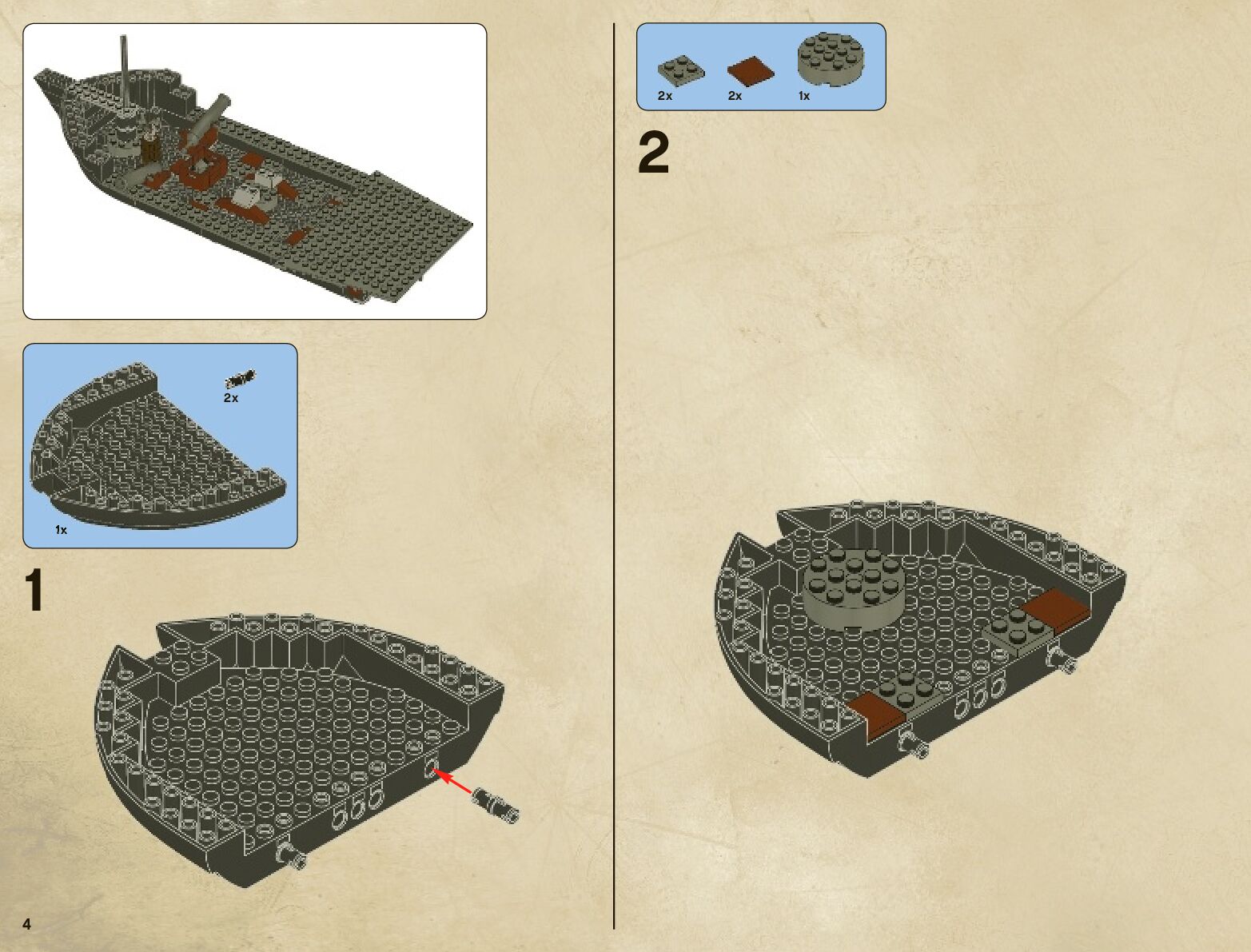 2x

1x

1

4

2x 2x 1x

2