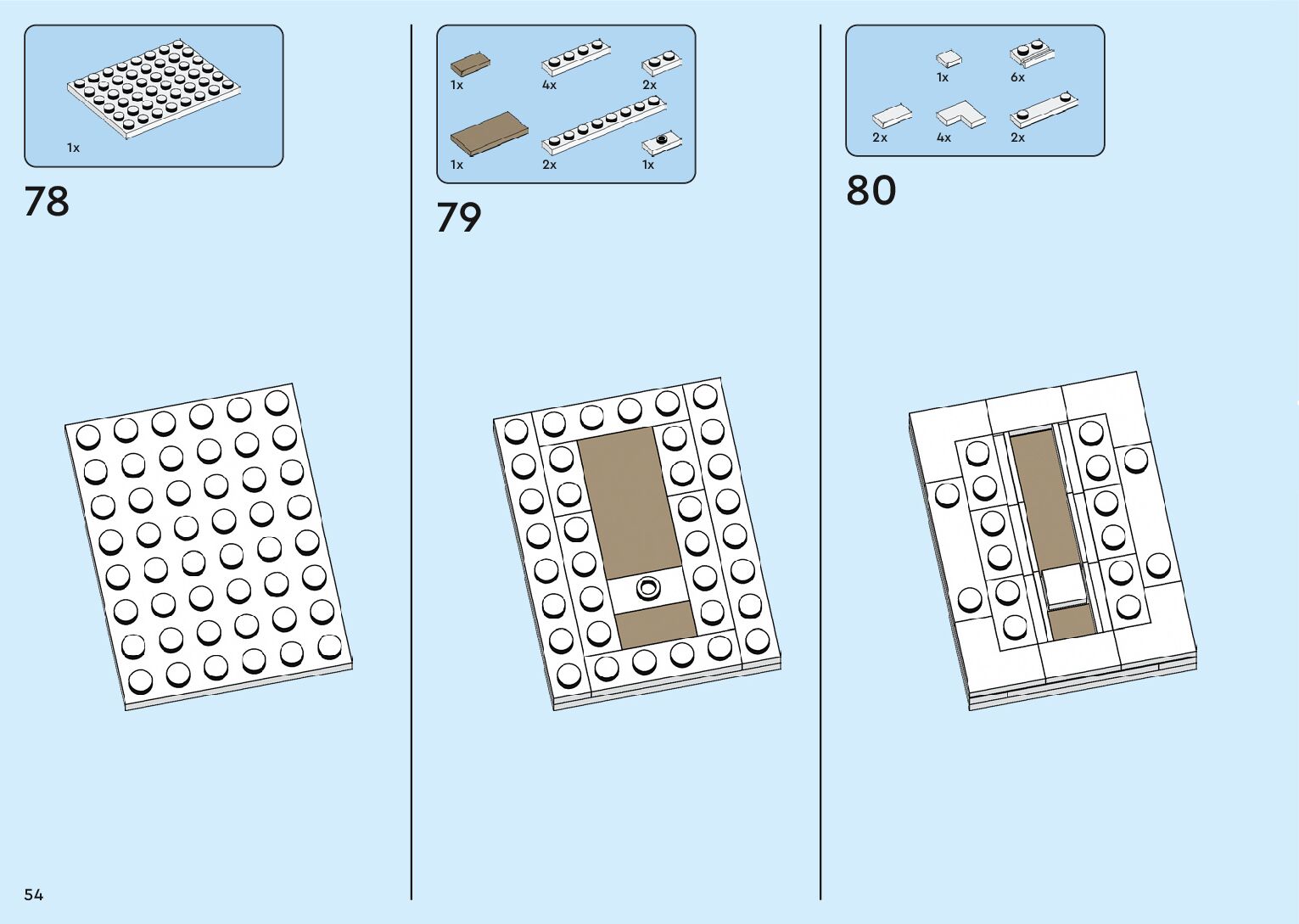 1x

78

1x
4x
2x
1x
2x
1x

79

1x
6x
2x
4x
2x

80

54