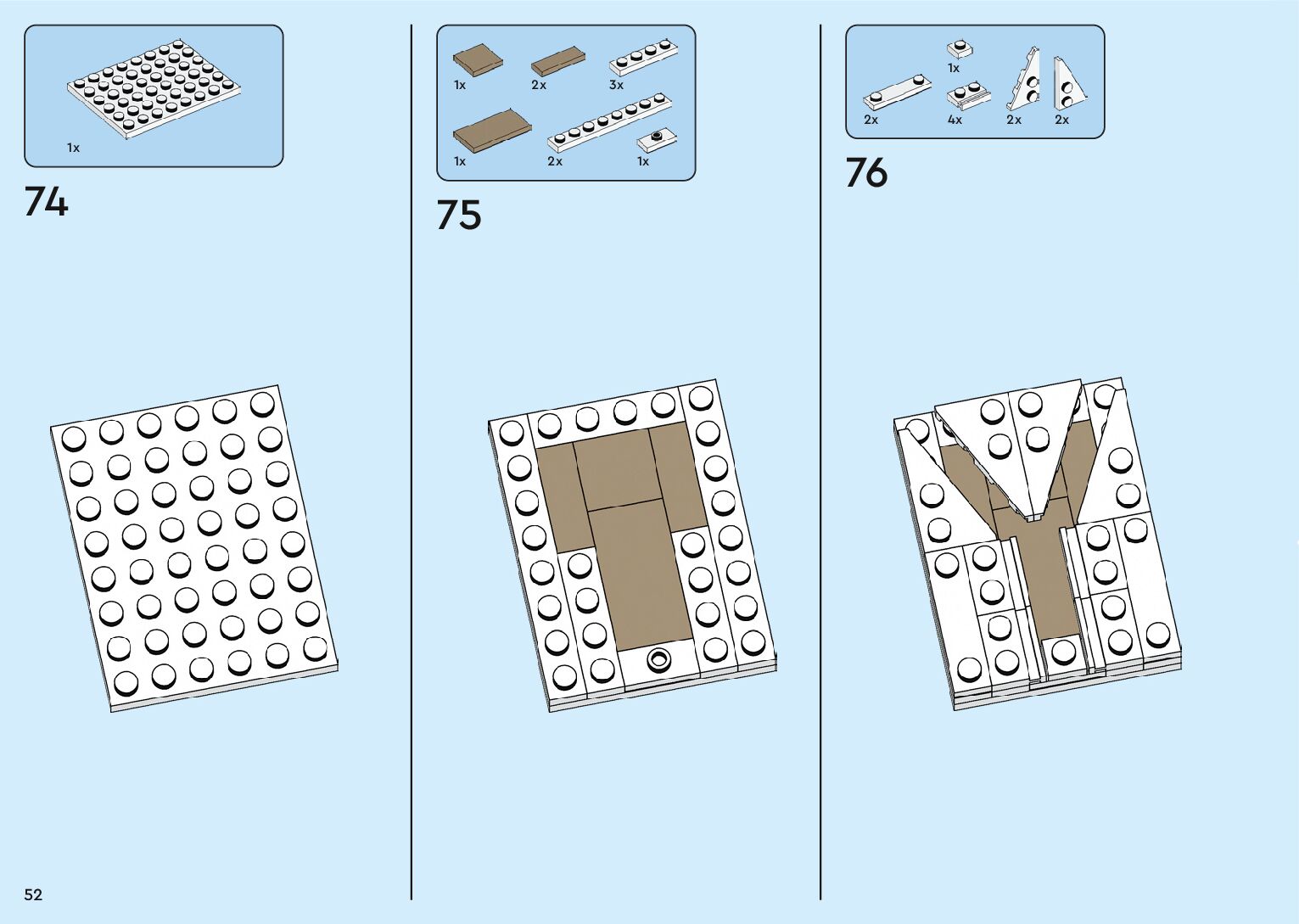 1x

74

1x 2x 3x

1x 2x 1x

75

1x

2x 4x 2x 2x

76

52