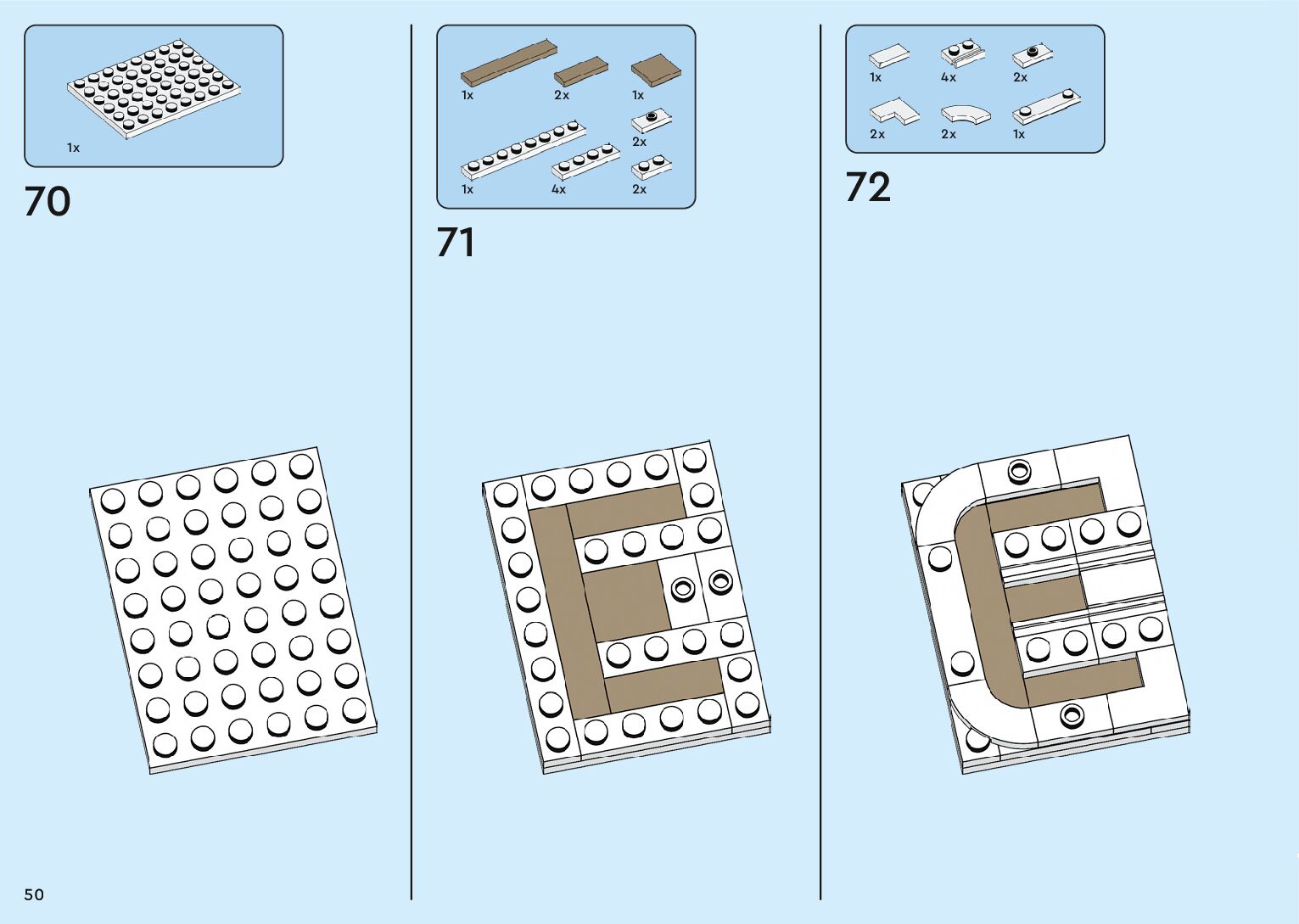 1x

70

1x
2x
1x
2x
1x
4x
2x

71

1x
4x
2x
2x
2x
1x

72

50