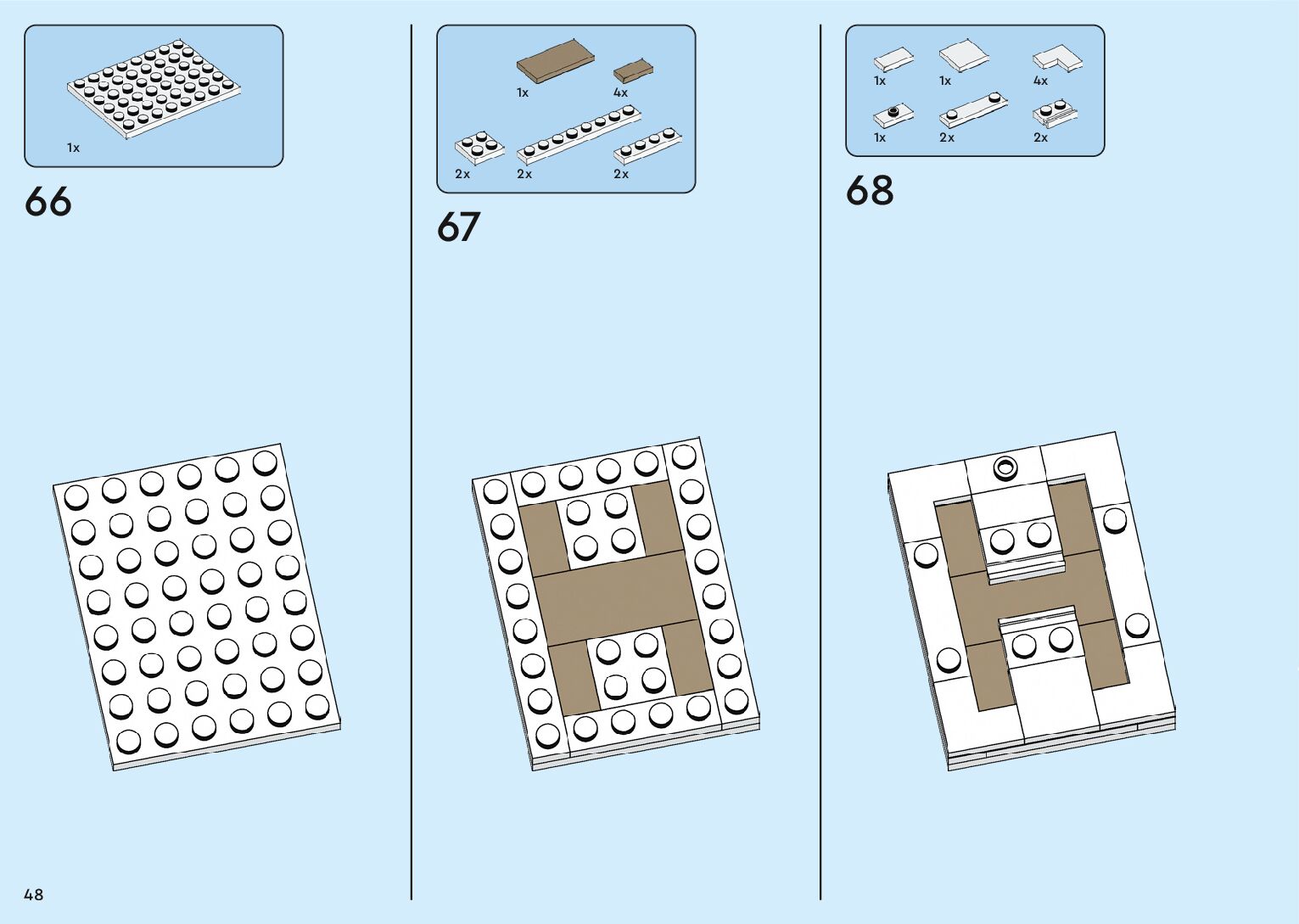 1x

66

1x
4x
2x
2x
2x

67

1x
1x
4x
1x
2x
2x

68

48