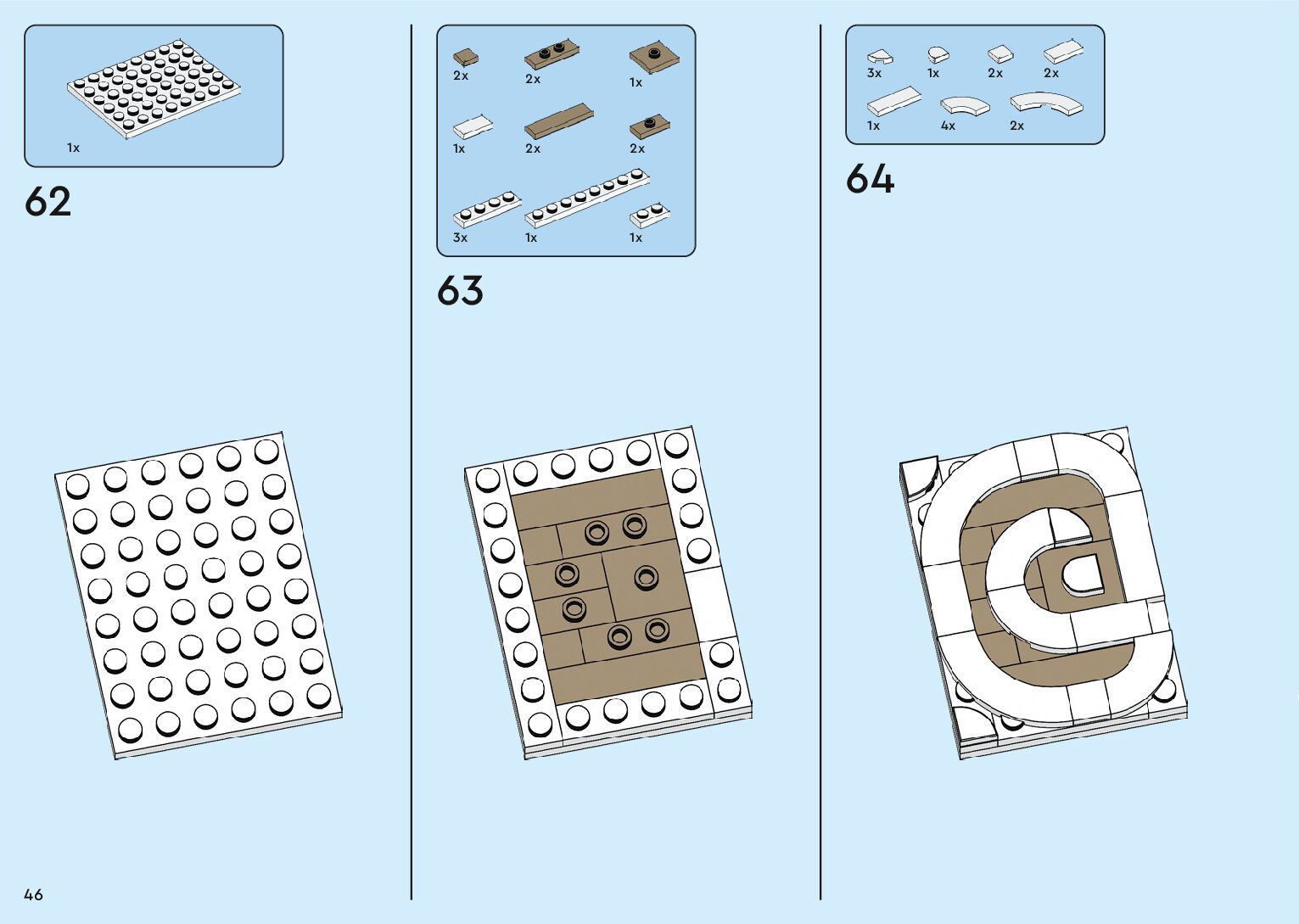 1x

62

2x 2x 1x

1x 2x 2x

3x 1x 1x

63

3x 1x 2x 2x

1x 4x 2x

64

46