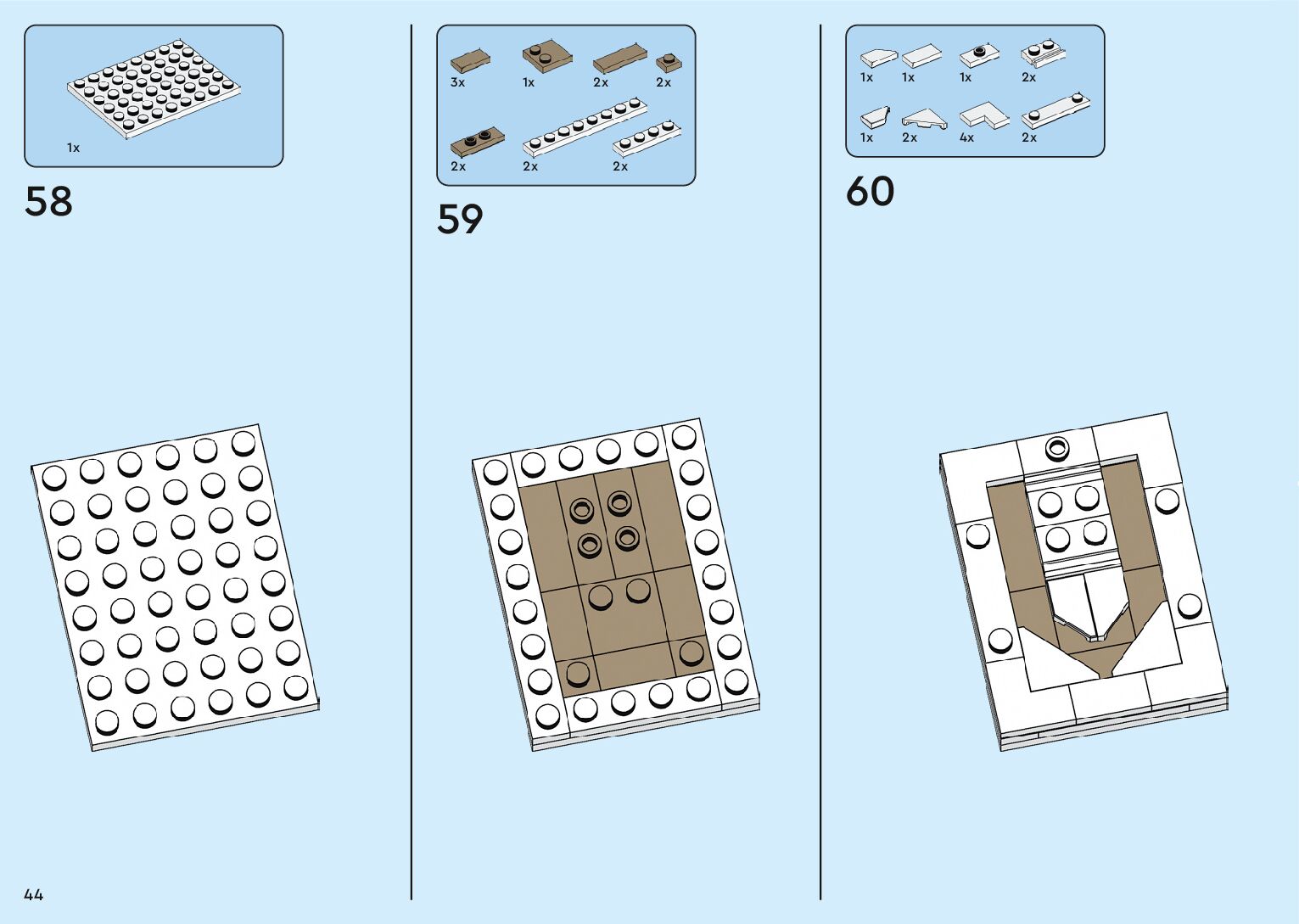 1x

58

3x 1x 2x 2x

2x 2x 2x

59

1x 1x 1x 2x

1x 2x 4x 2x

60

44