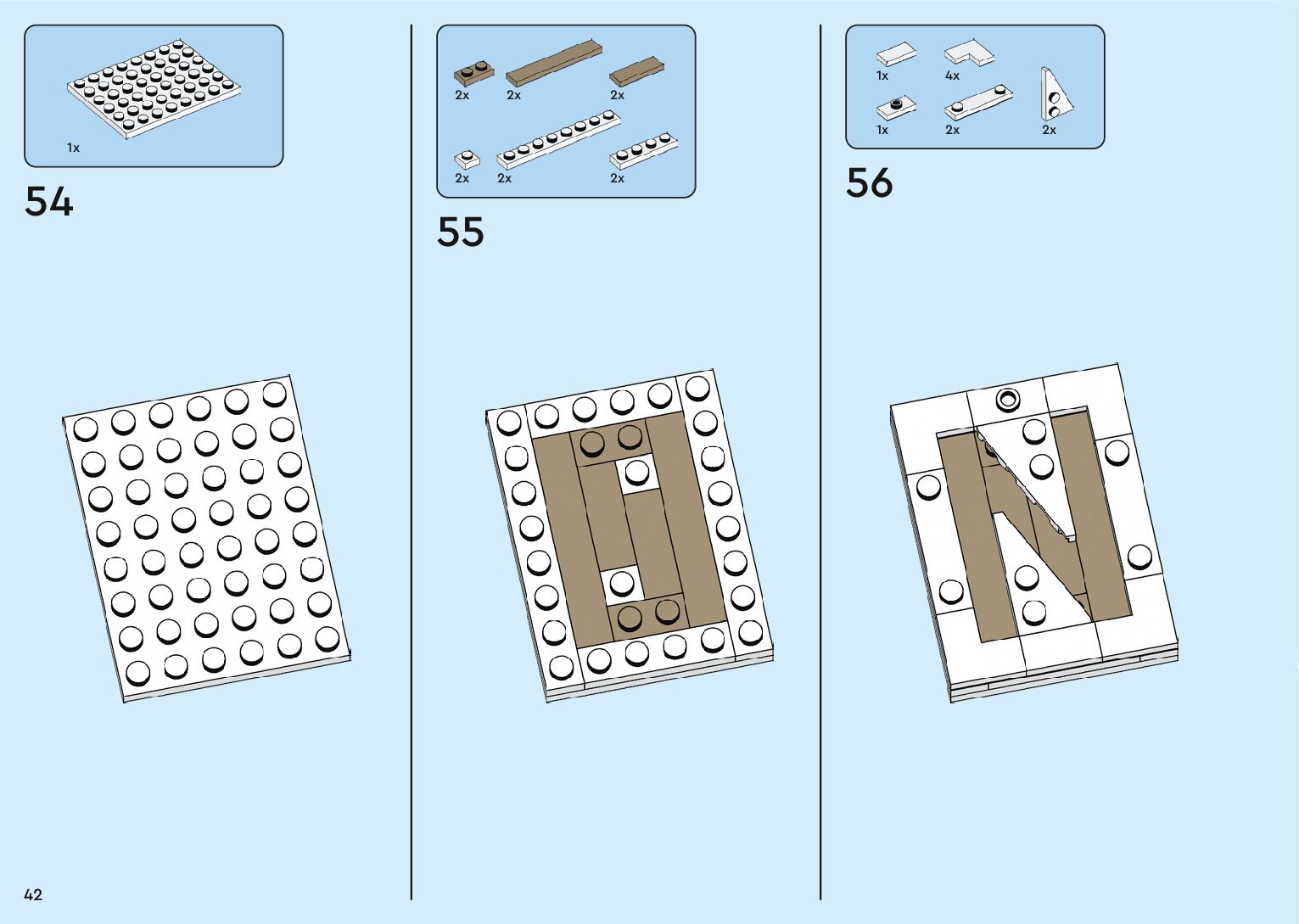 1x

54

2x 2x 2x

2x 2x 2x

55

1x 4x

1x 2x 2x

56

42