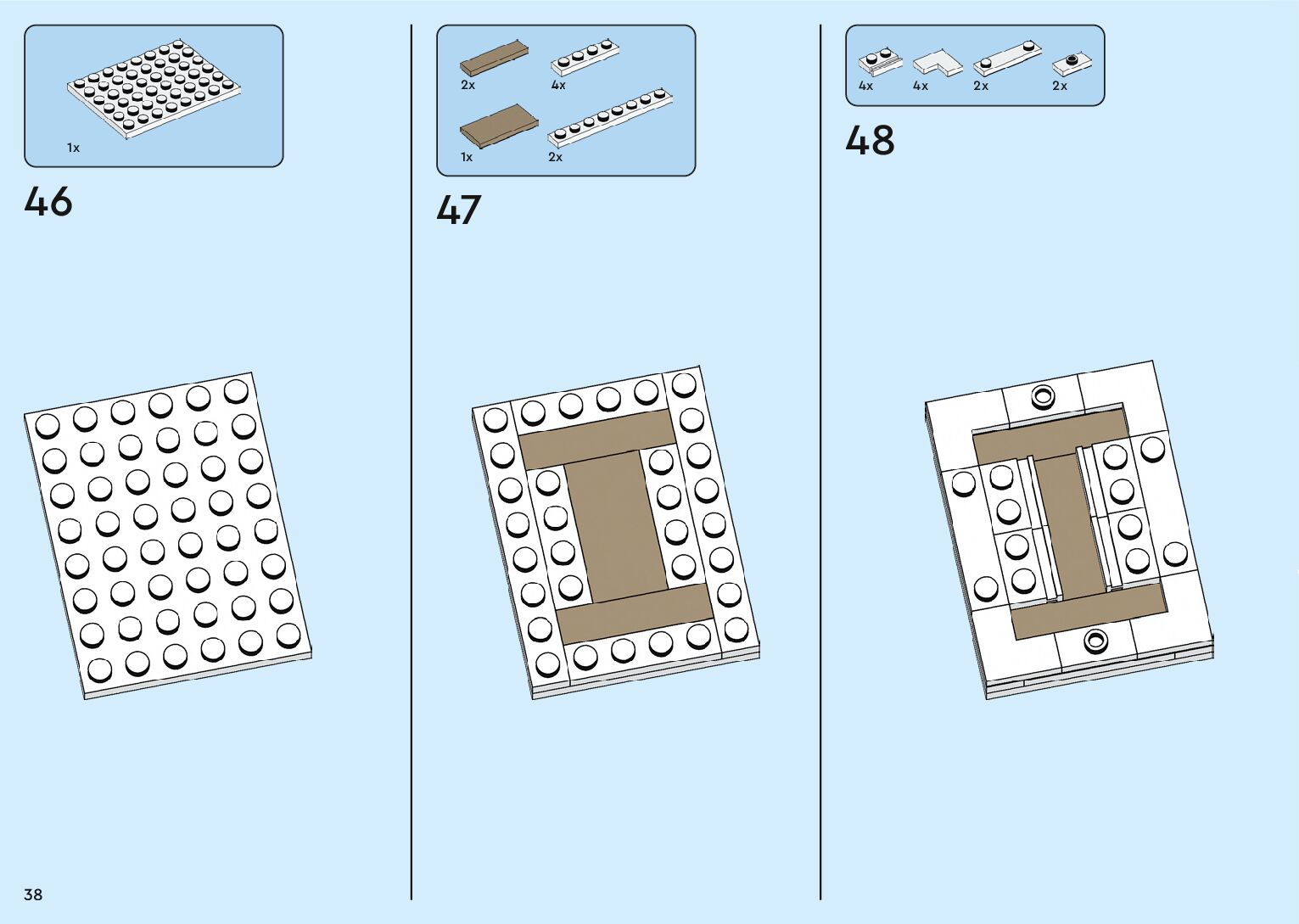 1x

46

2x 4x

1x 2x

47

4x 4x 2x 2x

48

38