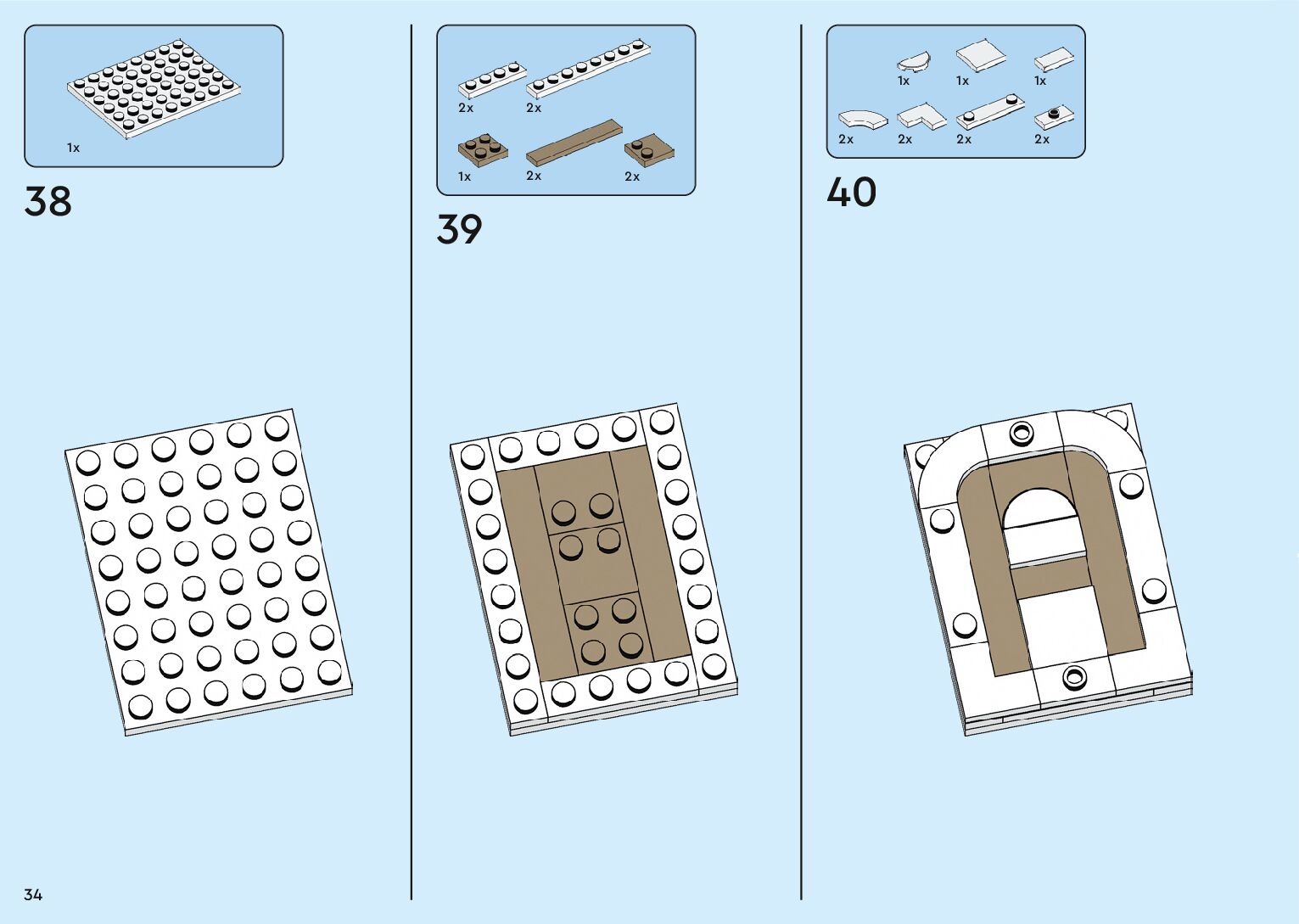 1x

38

2x 2x

1x 2x 2x

39

1x 1x 1x

2x 2x 2x 2x

40

34