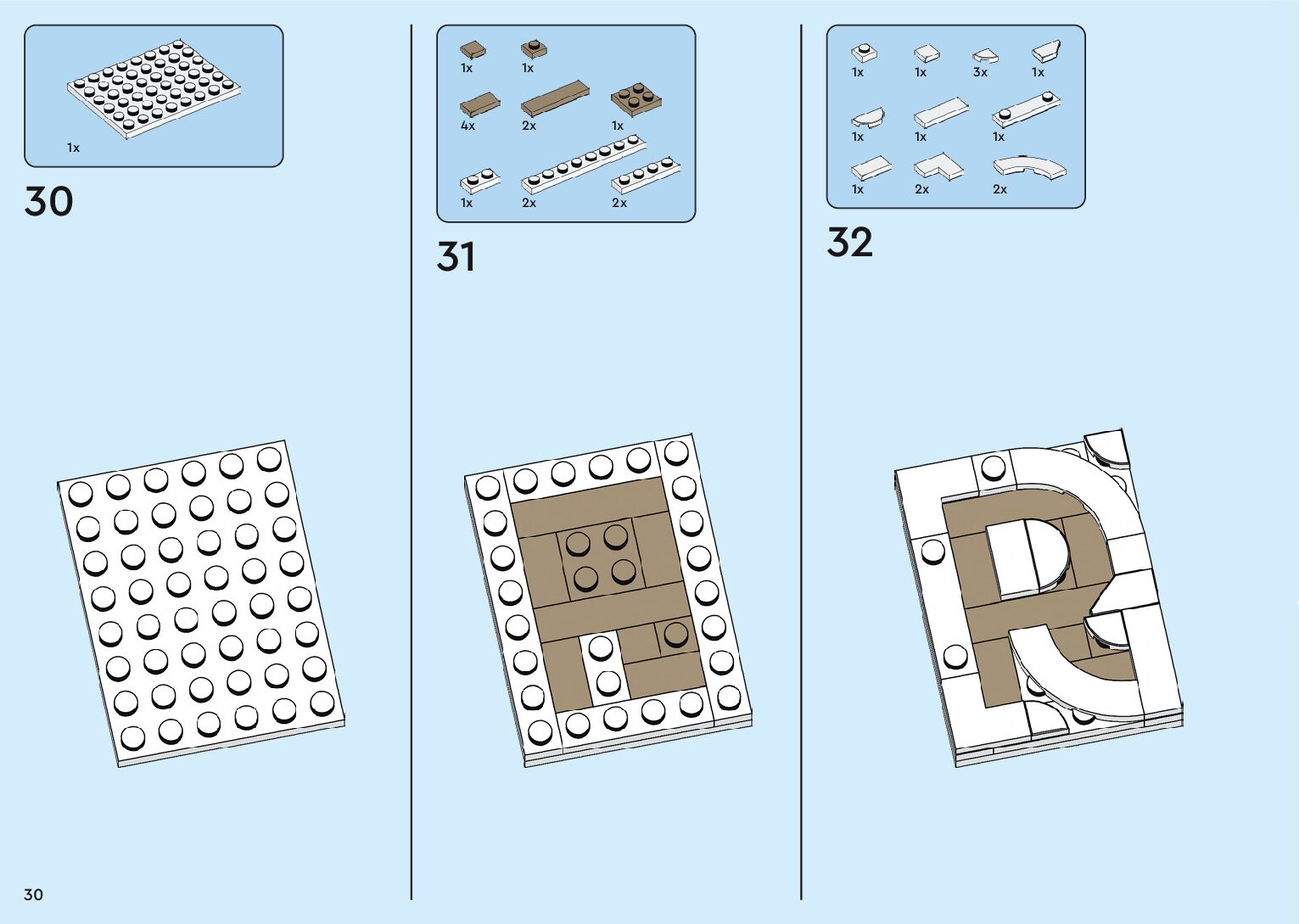 1x

30

1x 1x
4x 2x 1x
1x 2x 2x

31

1x 1x 3x 1x
1x 1x 1x
1x 2x 2x

32

30