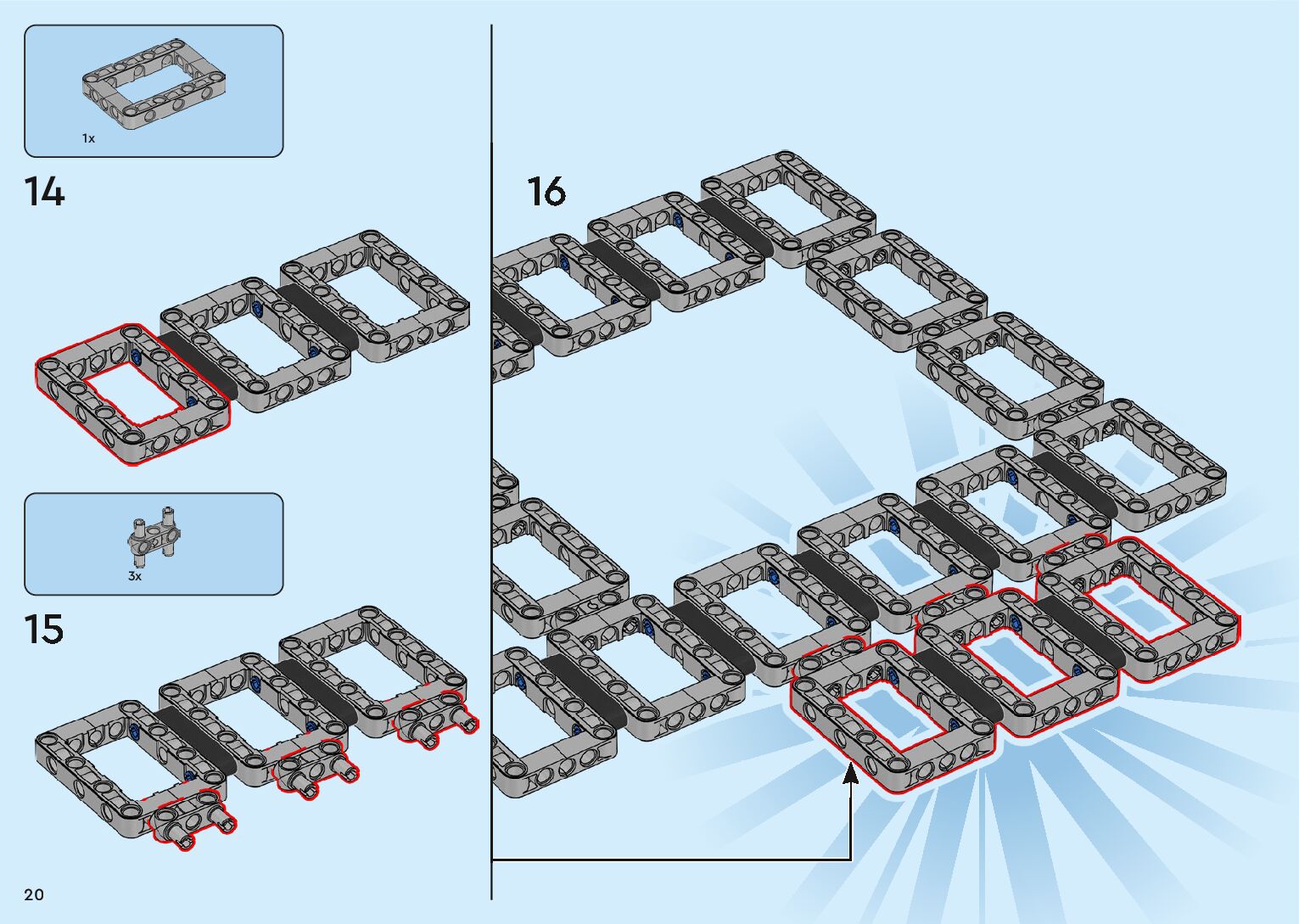 1x

14

3x

15

16

20